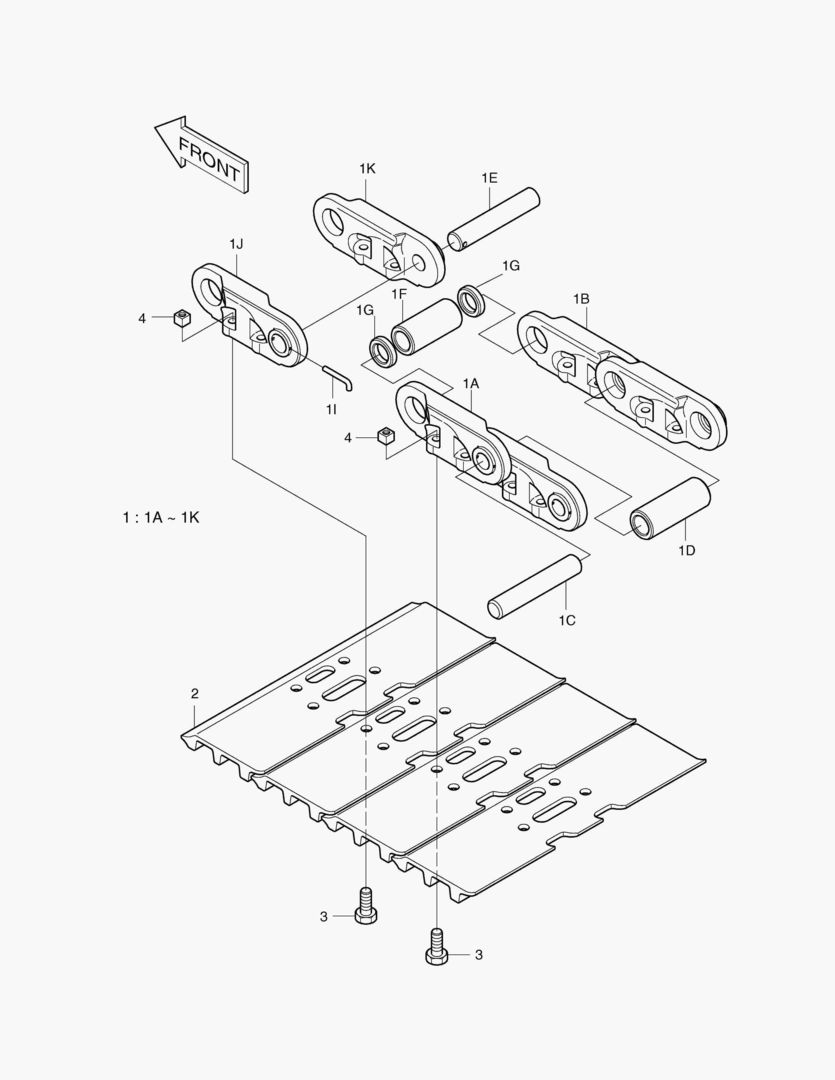 FRONT

1K

1E

1J

1G

1F

1G

1B

4

1I

1A

4

1 : 1A ~ 1K

1D

1C

2

3

3