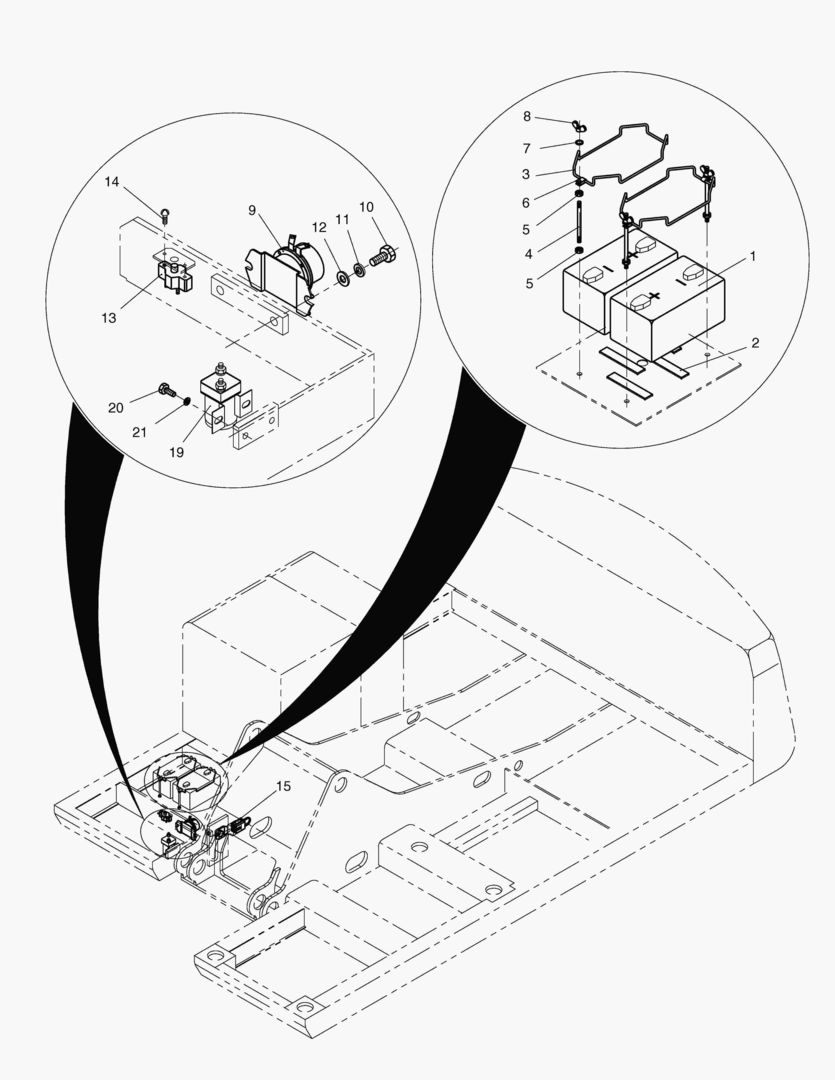 14
9
12
11
10
13
20
21
19
8
7
3
6
5
4
5
1
2
15