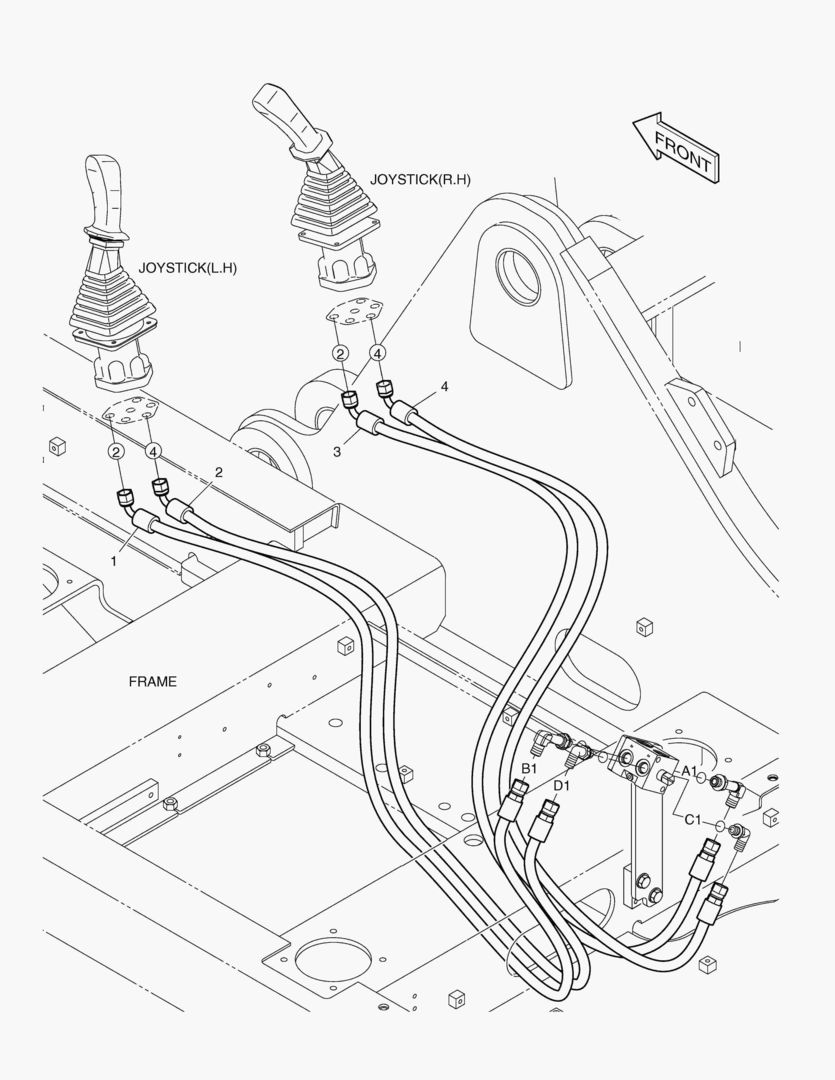 FRONT

JOYSTICK(R.H)

JOYSTICK(L.H)

2
4
4
3

2
4
2
1

FRAME

B1
D1
A1
C1