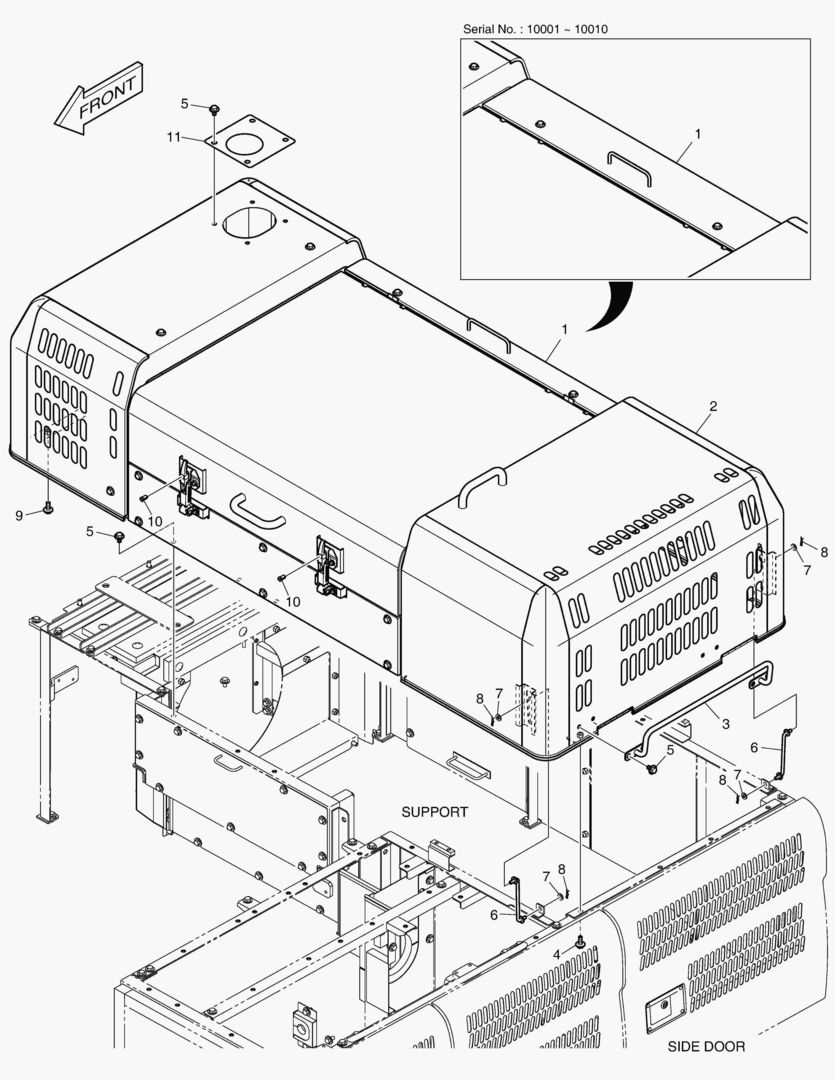 Serial No. : 10001 ~ 10010

1

FRONT

5

11

1

2

9

10

5

10

8

7

8

7

3

5

6

8

7

SUPPORT

7

8

6

4

SIDE DOOR