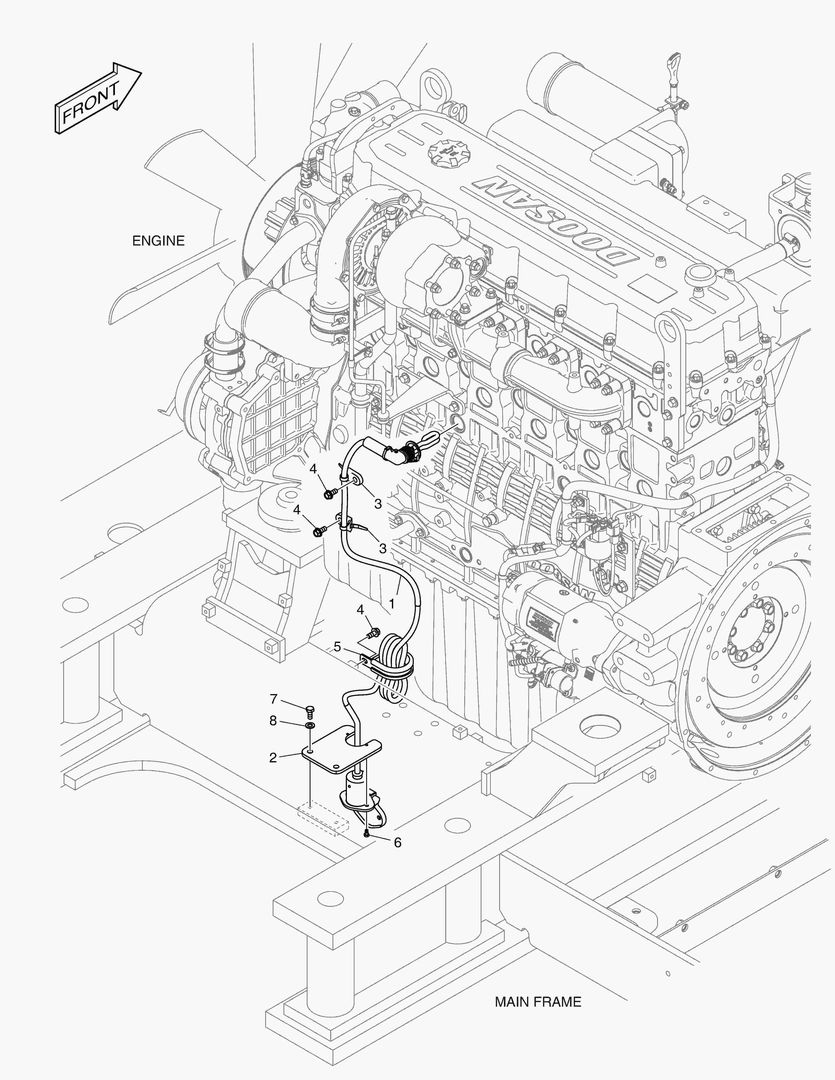 FRONT

ENGINE

DOOSAN

4
3
4
3
1
4
5
7
8
2
6

MAIN FRAME