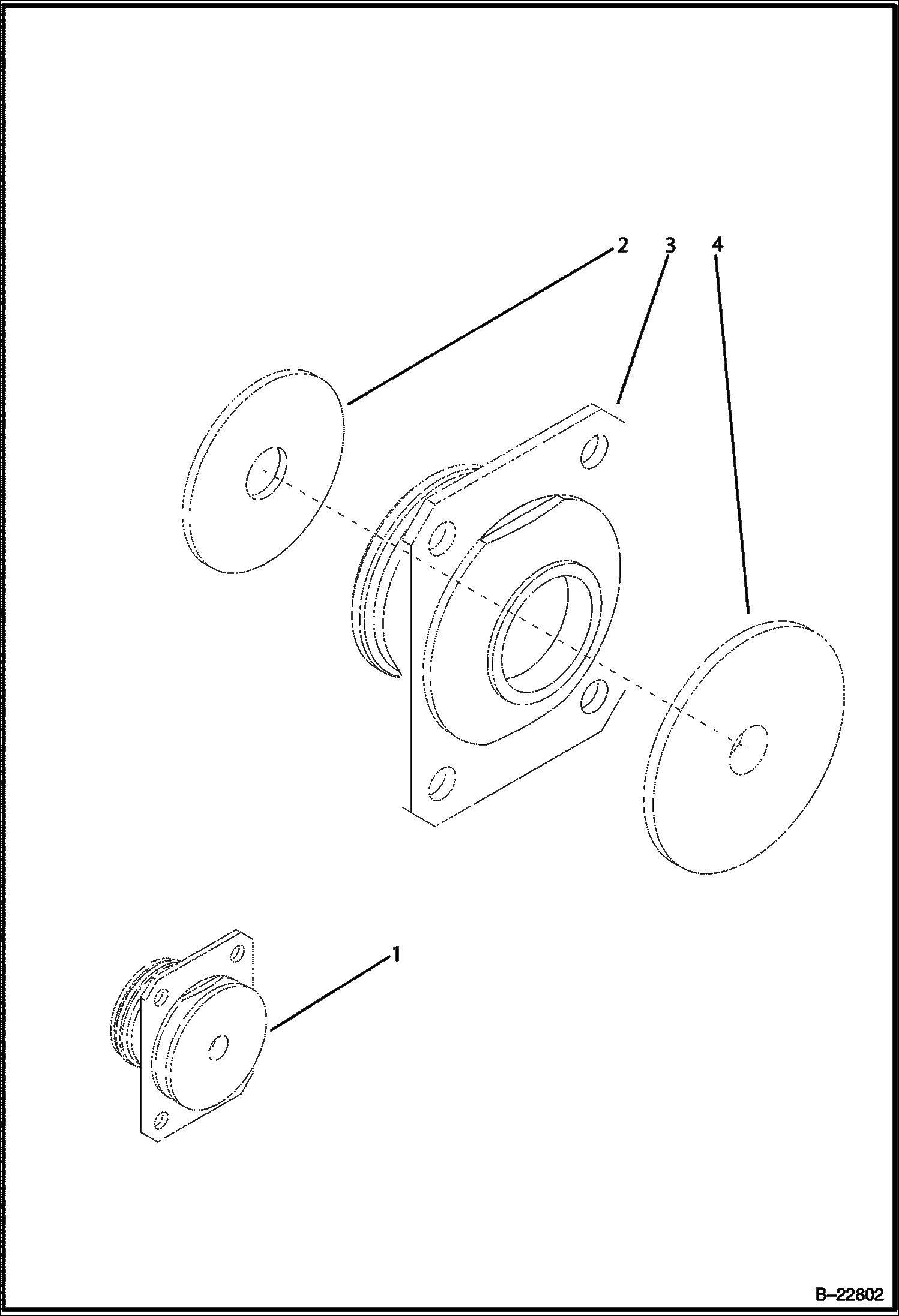 2 3 4

1

B–22802