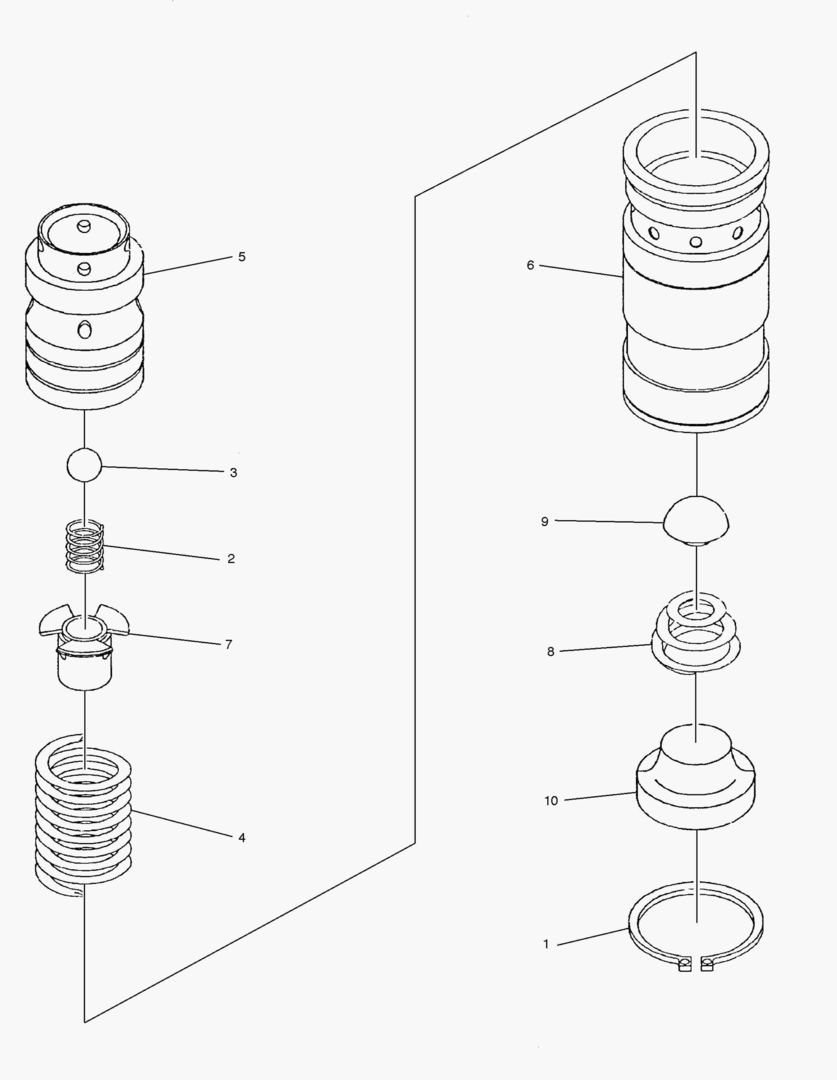 5
3
2
7
4
6
9
8
10
1