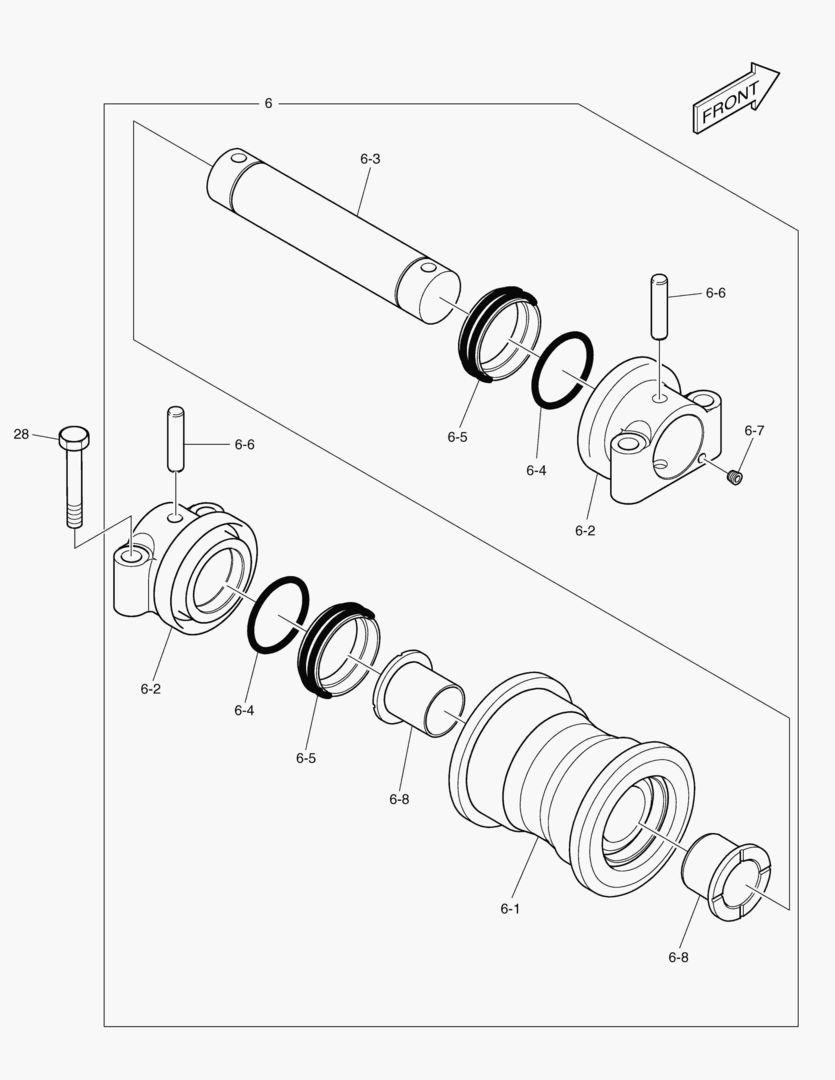 6

FRONT

6-3

6-6

6-5

6-4

6-7

6-2

28

6-6

6-2

6-4

6-5

6-8

6-1

6-8