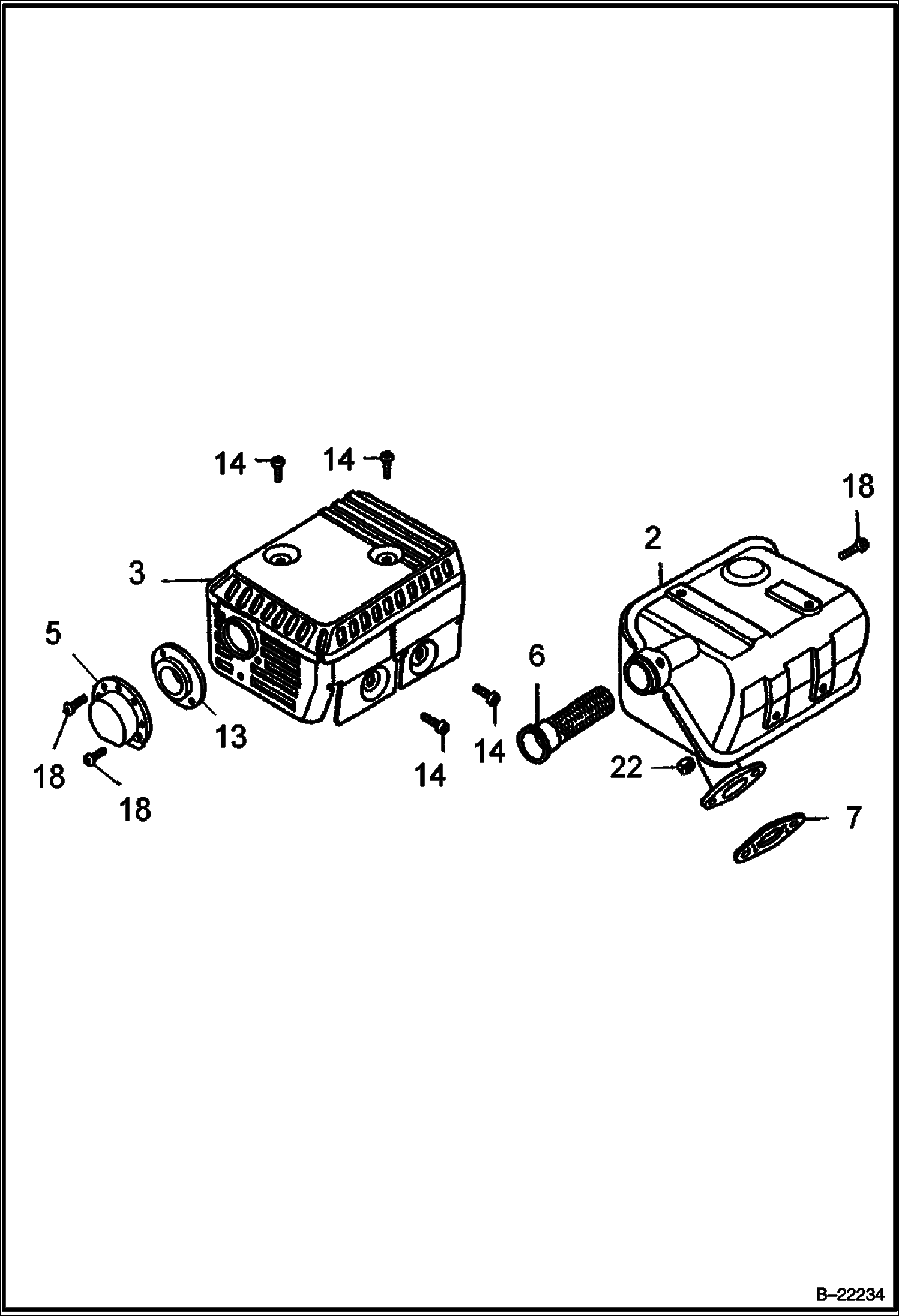 14
14
18
2
3
5
6
13
14
14
18
18
22
7
B–22234