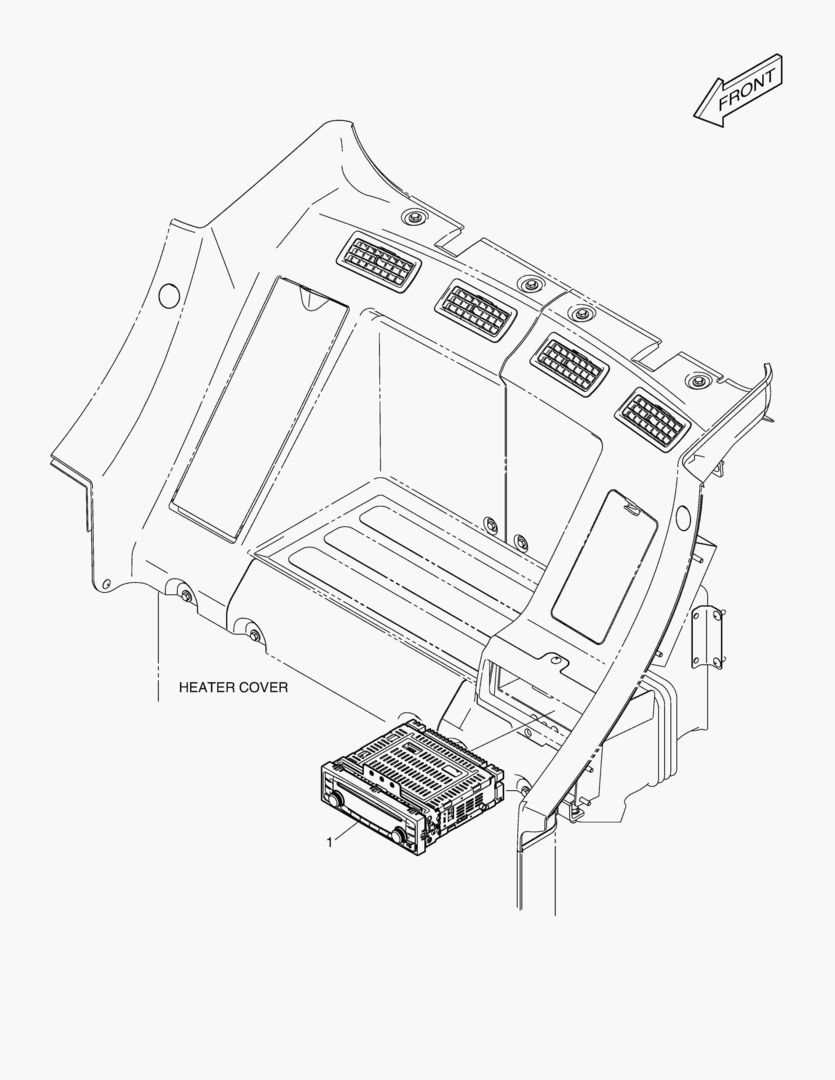 FRONT

HEATER COVER

1