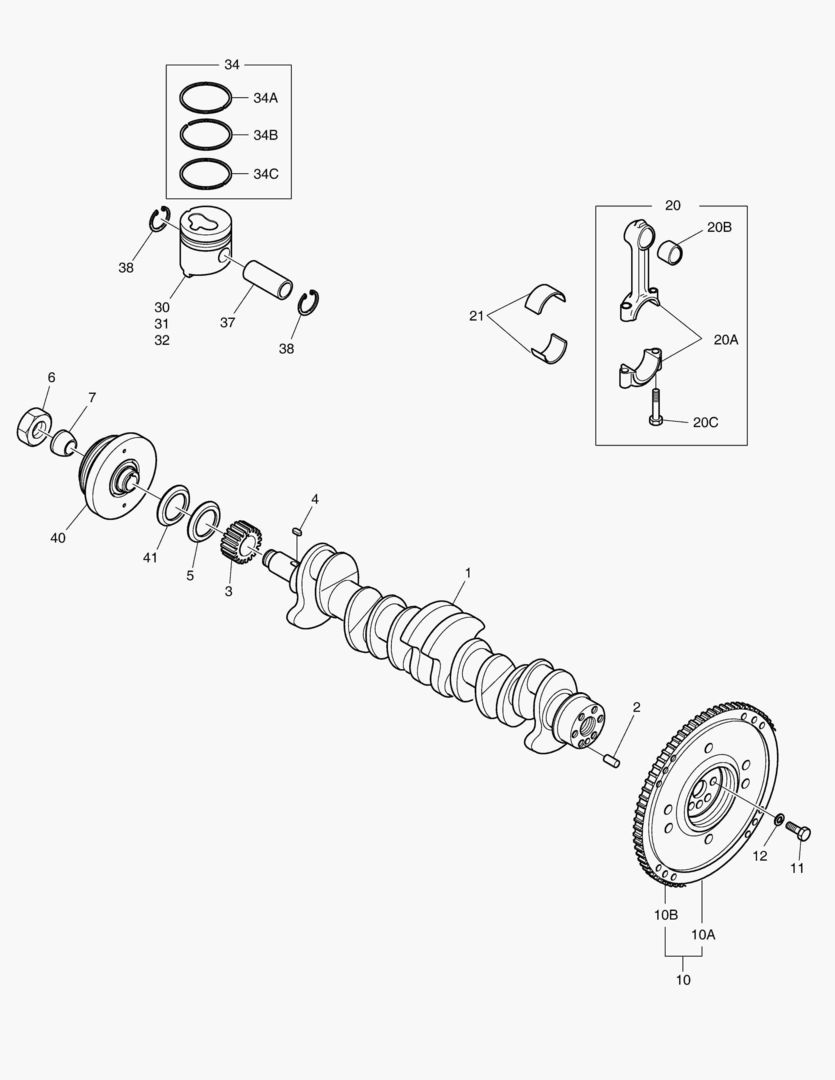 34
34A
34B
34C
38
30
31
32
37
38
20
20B
21
20A
20C
6
7
40
41
5
3
4
1
2
12
11
10B
10A
10