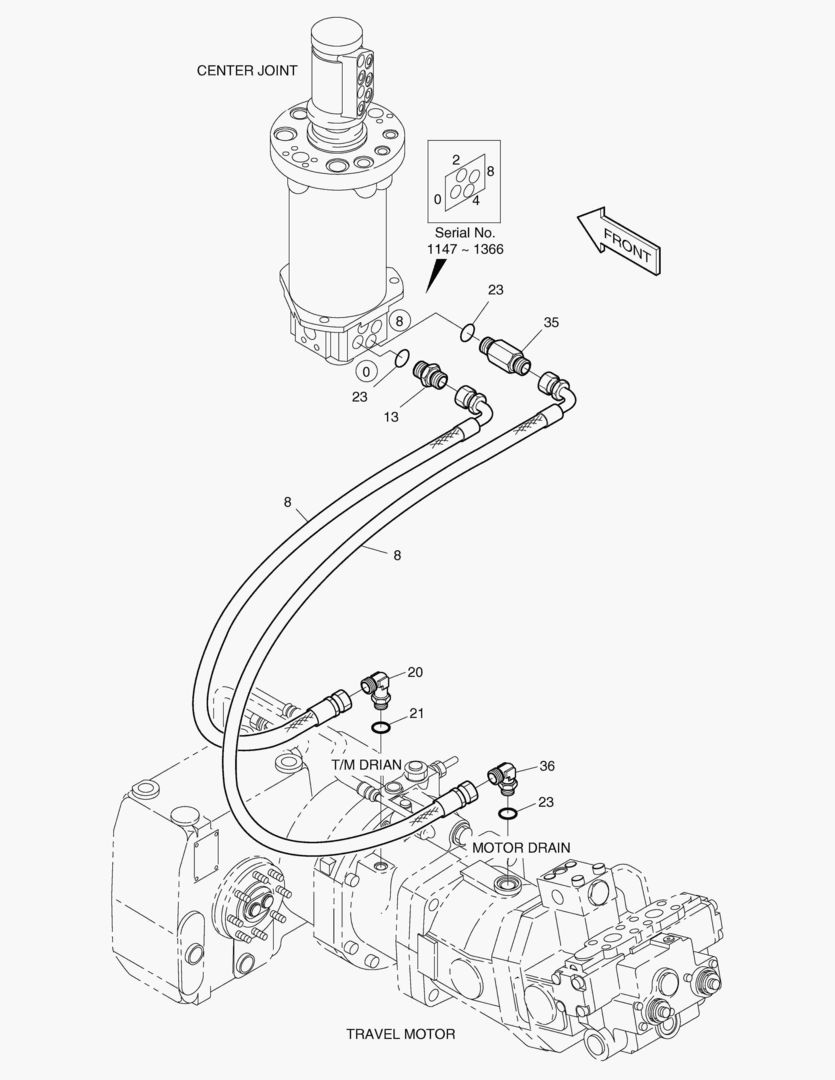 CENTER JOINT

2
8
0
4
Serial No.
1147 ~ 1366

FRONT

23
35
8
0
23
13

8
8

20
21
T/M DRIAN
36
23
MOTOR DRAIN

TRAVEL MOTOR