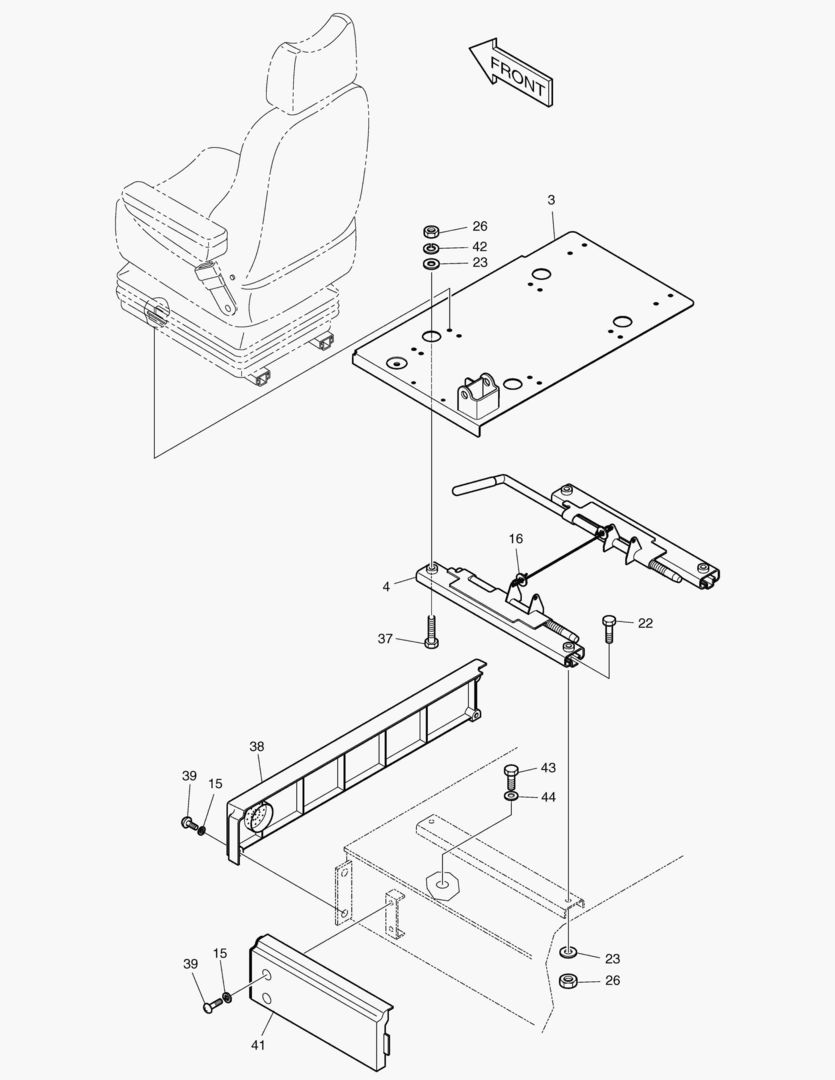 FRONT

3

26
42
23

16

4

22

37

38

39
15

43
44

23
26

39
15

41