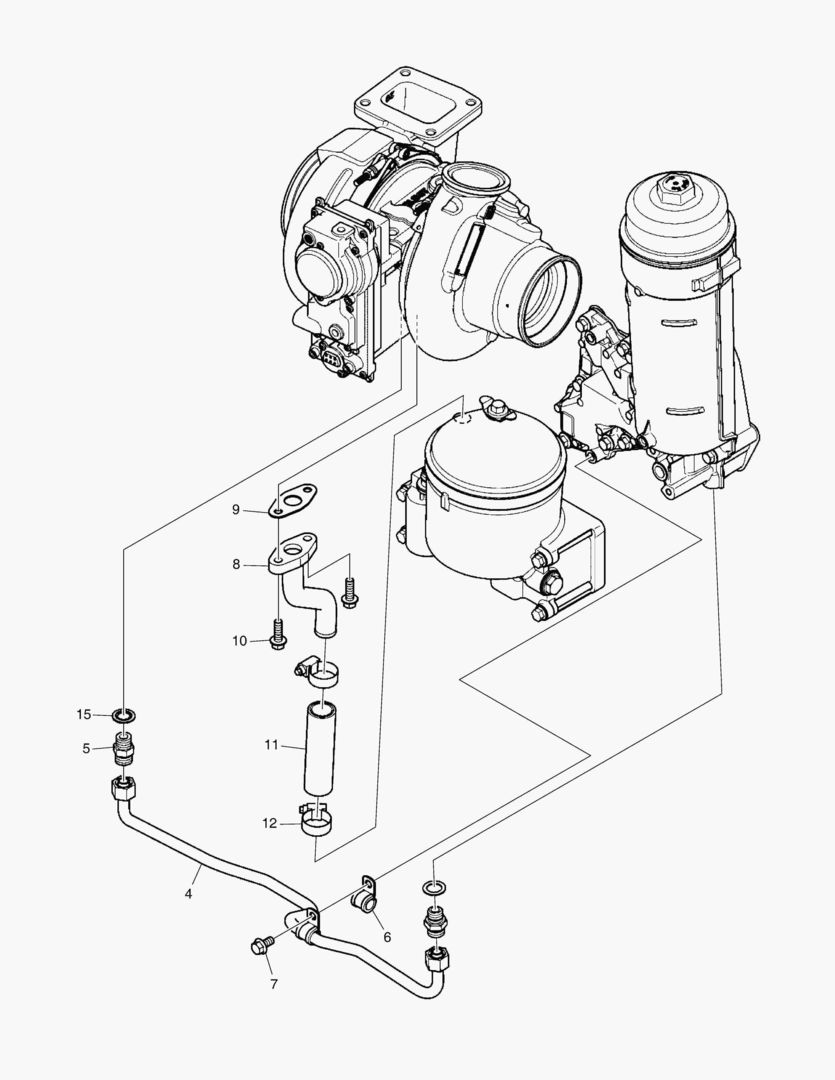 9
8
10
15
5
11
12
4
6
7