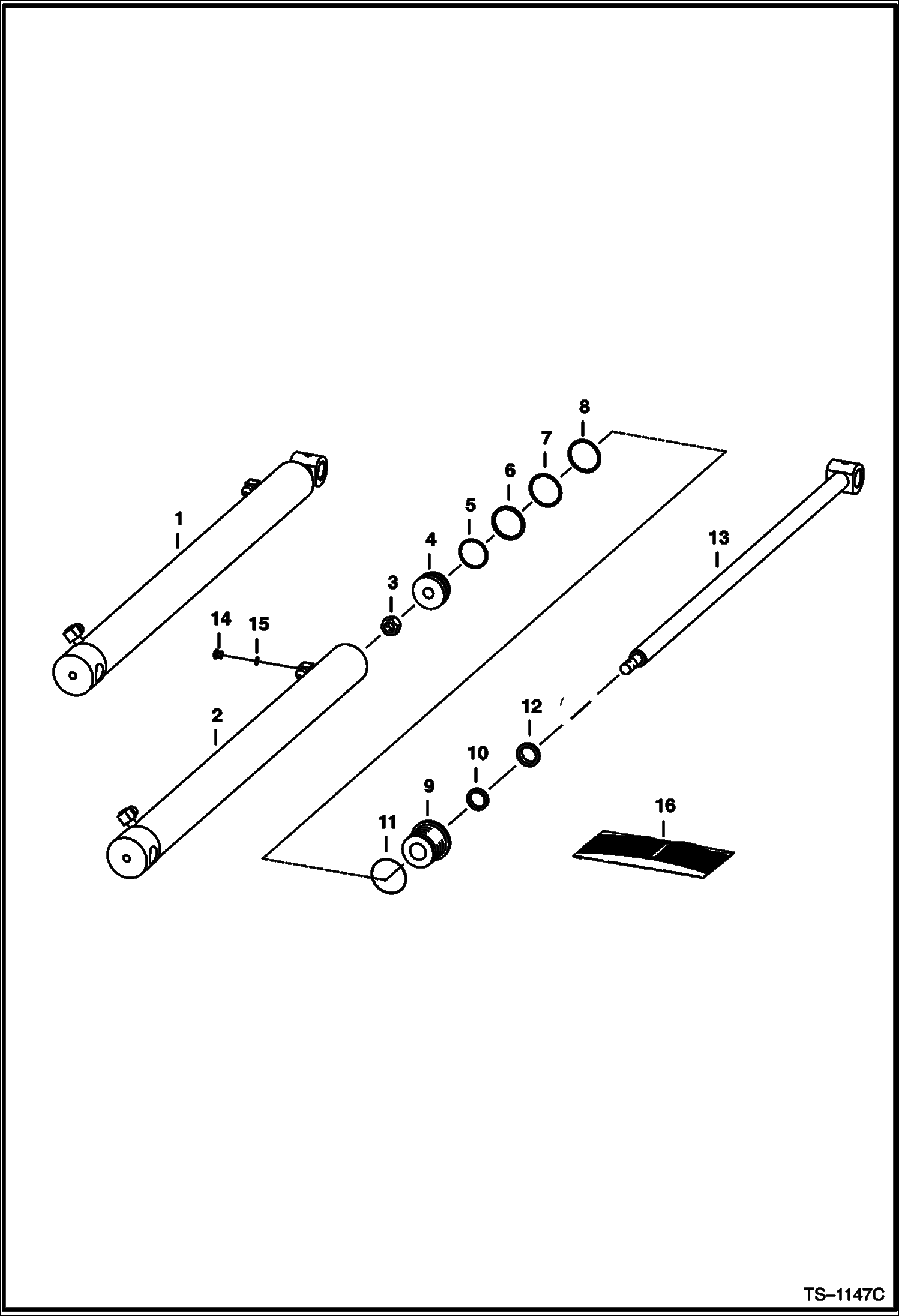 8
7
6
5
4
3
1
13
14
15
2
12
10
9
11
16
TS–1147C