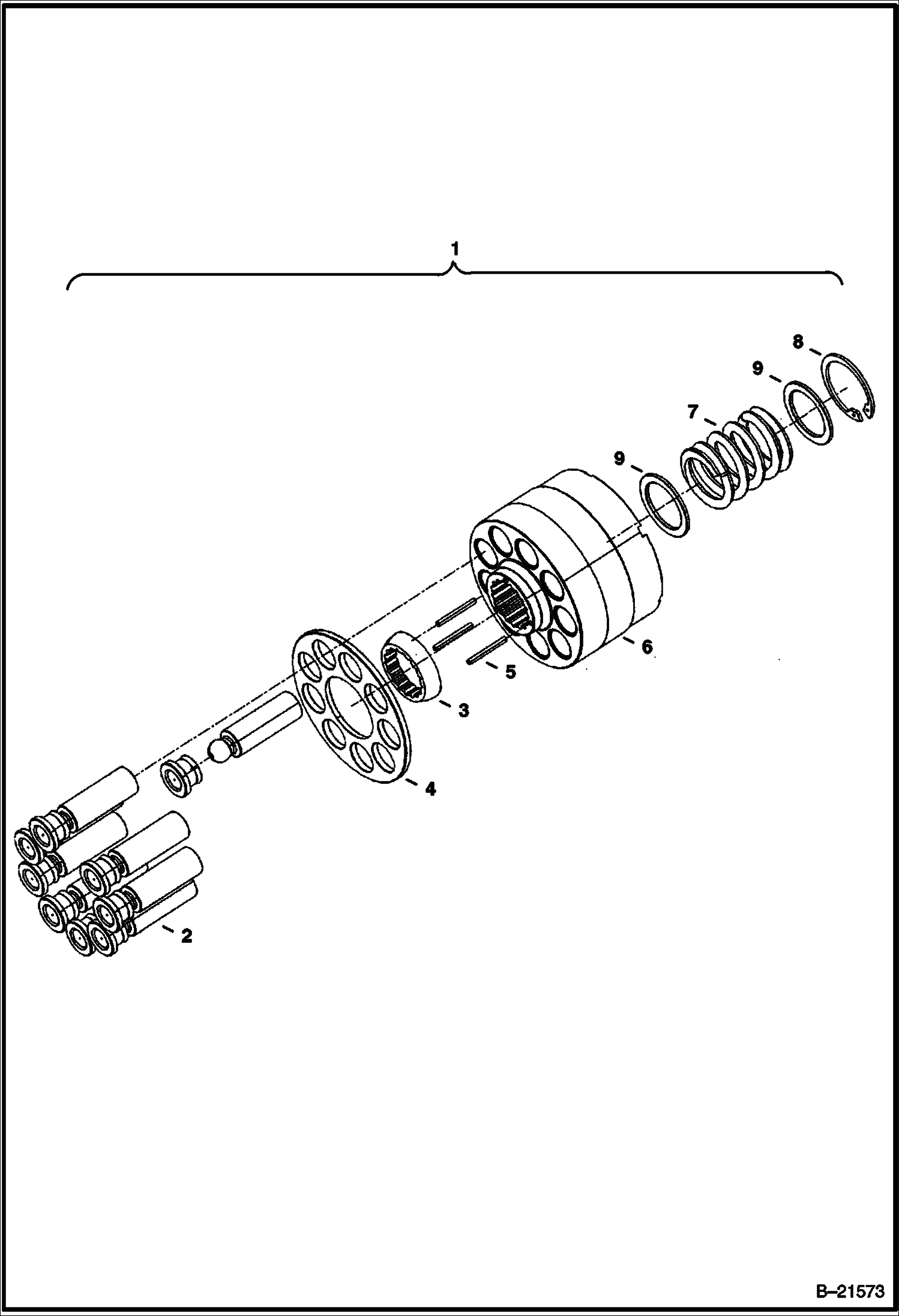 1

8

9

7

9

6

5

3

4

2

B–21573