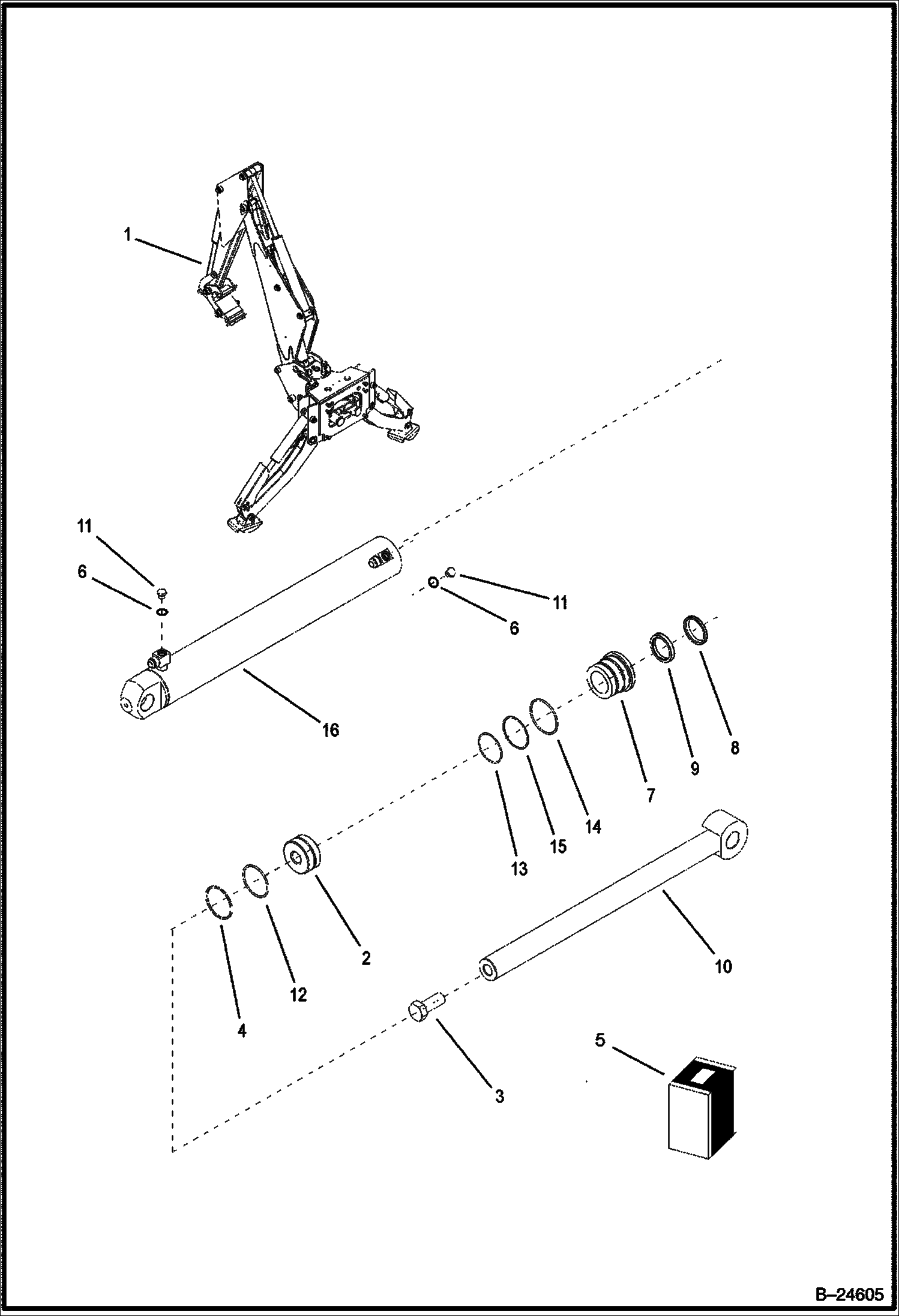 1

11

6

11

6

16

8

9

7

14

15

13

2

12

4

10

3

5

B–24605