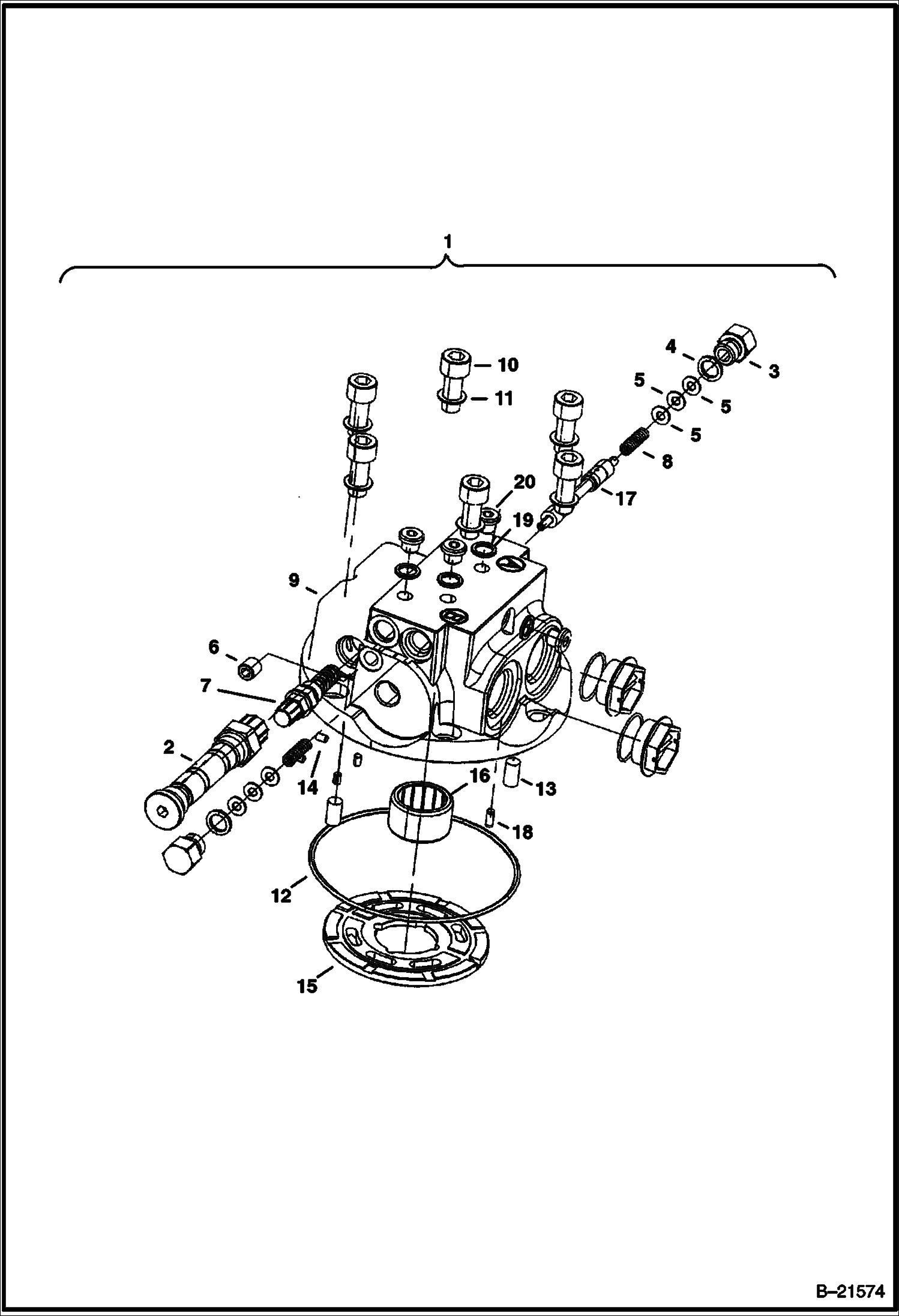 1

10
11
4
3
5
5
5
8
20
17
19
9
6
7
2
14
16
13
18
12
15

B–21574