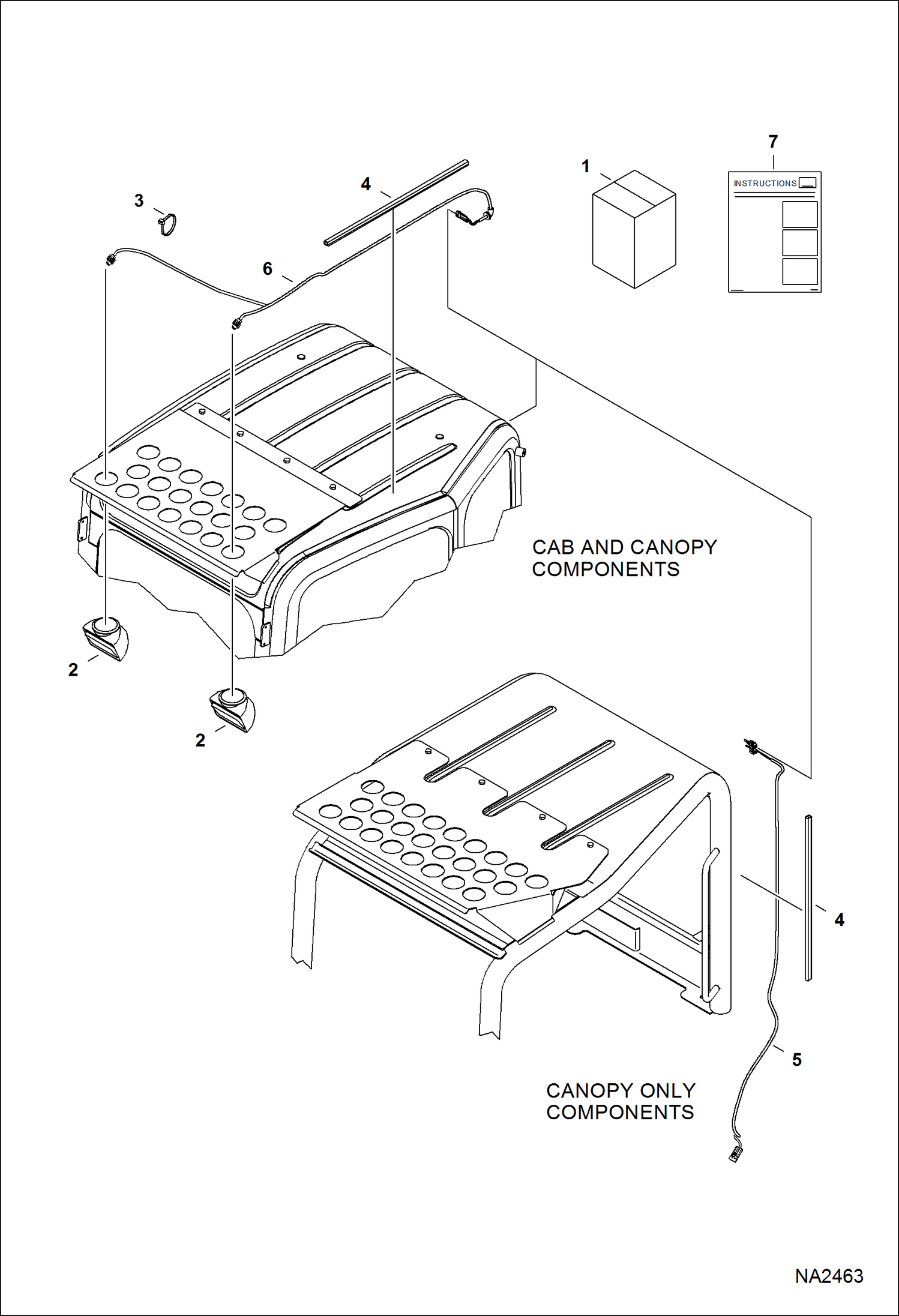 7

1

INSTRUCTIONS

4

3

6

CAB AND CANOPY COMPONENTS

2

2

4

5

CANOPY ONLY COMPONENTS

NA2463