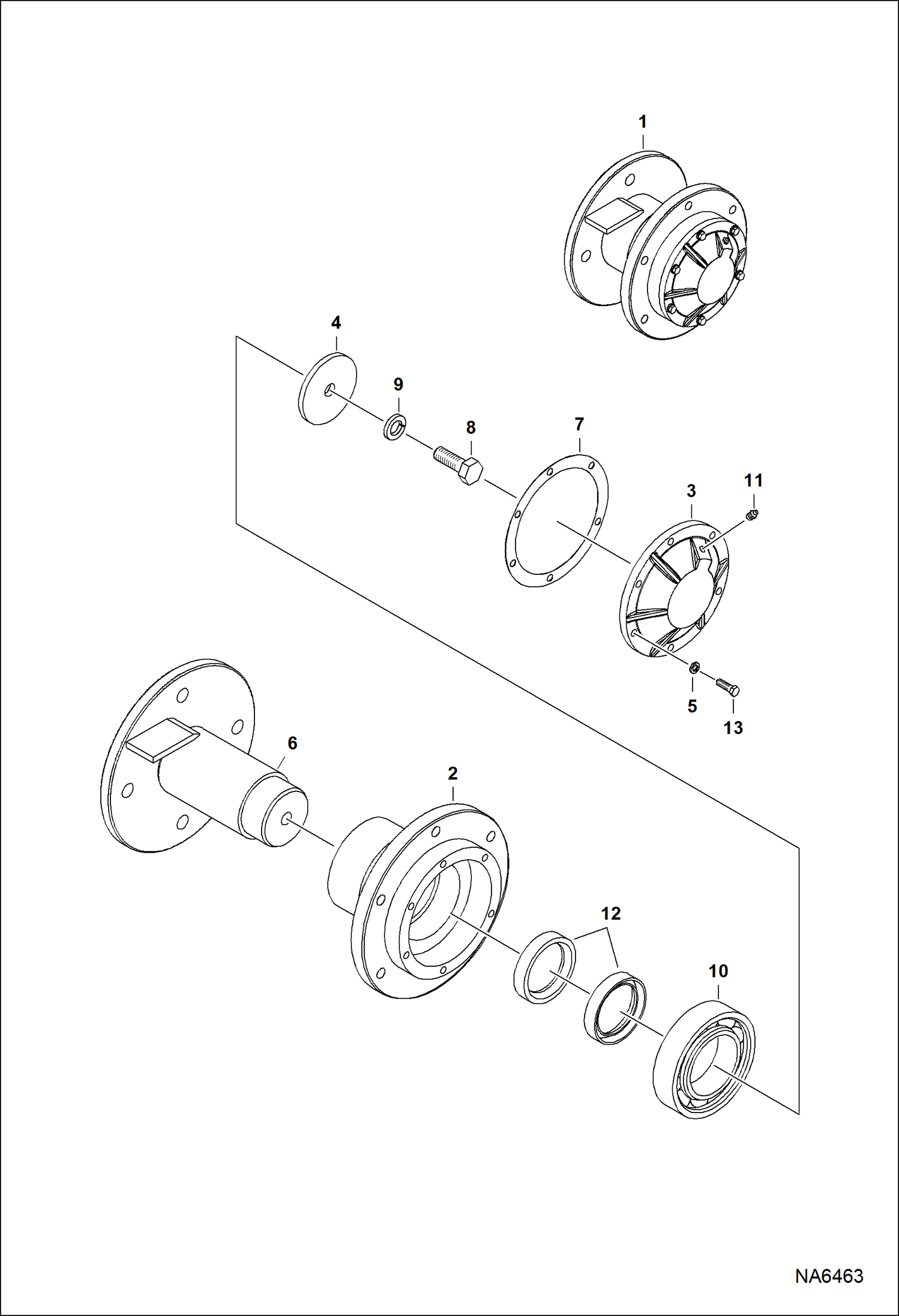 1

4

9

8

7

3

11

5

13

6

2

12

10

NA6463