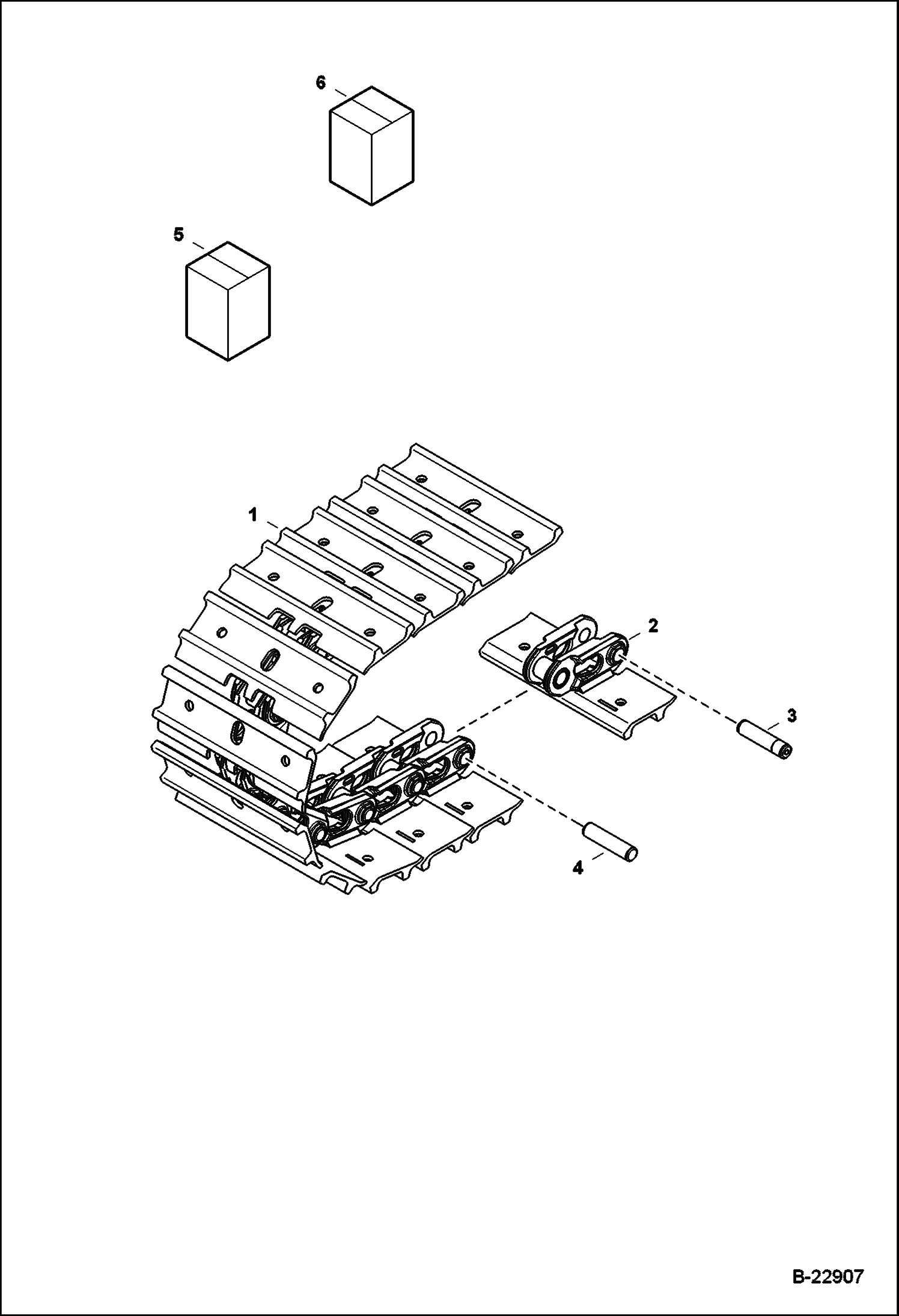 6

5

1

2

3

4

B-22907