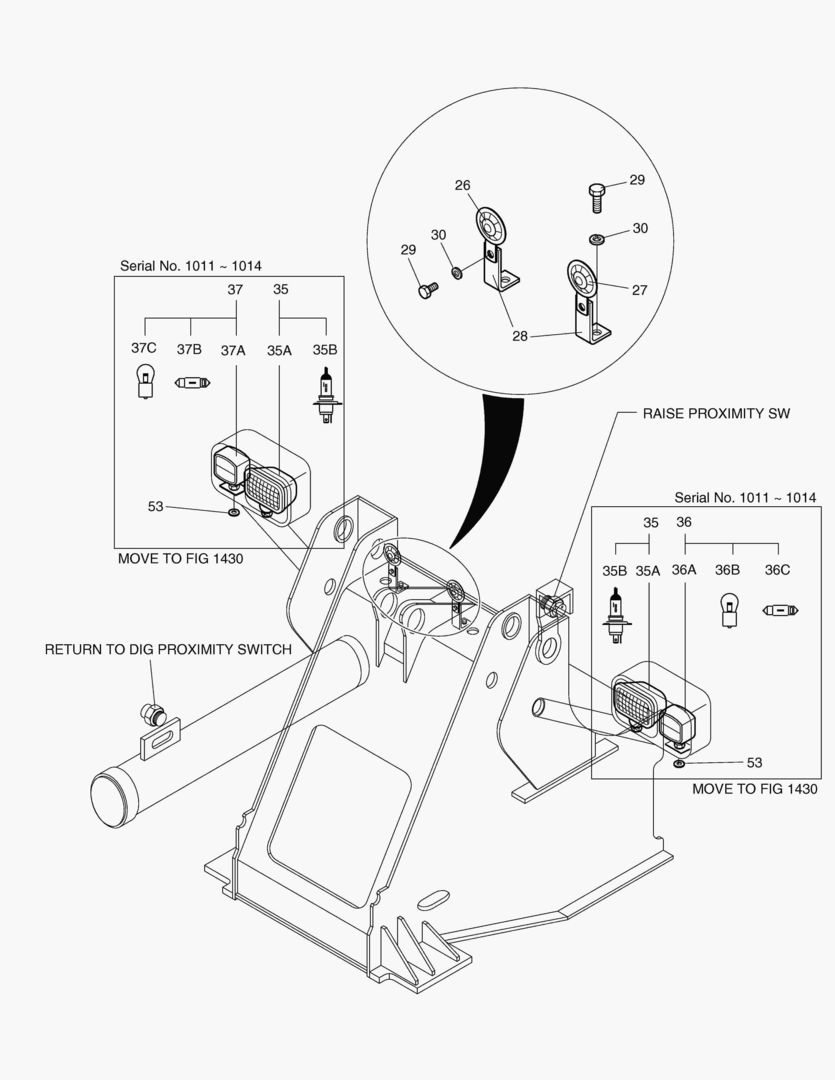 26
29
30
29
30
27
28

Serial No. 1011 ~ 1014
37
35
37C
37B
37A
35A
35B
53
MOVE TO FIG 1430

RAISE PROXIMITY SW

Serial No. 1011 ~ 1014
35
36
35B
35A
36A
36B
36C
53
MOVE TO FIG 1430

RETURN TO DIG PROXIMITY SWITCH