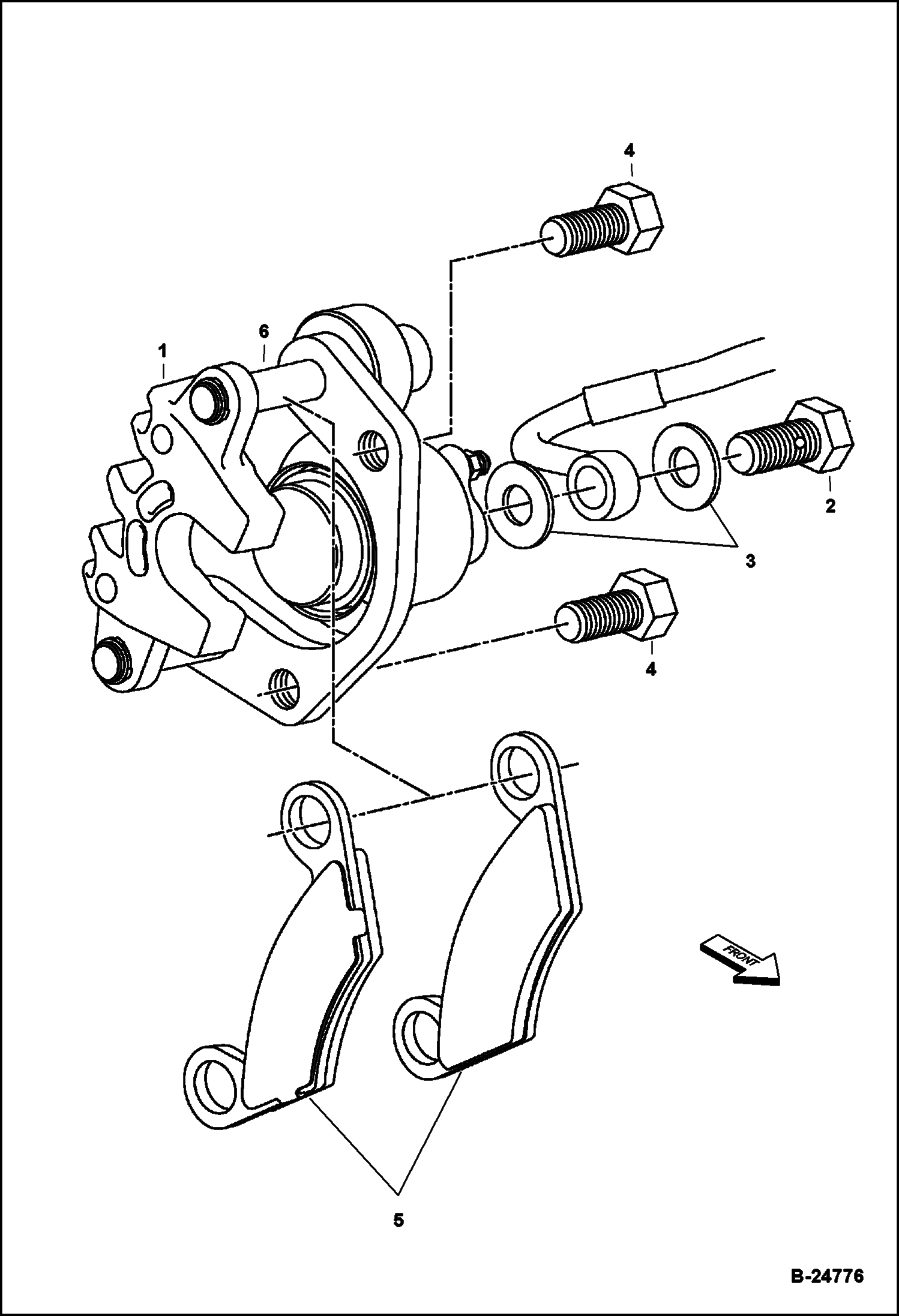 4

6

1

2

3

4

FRONT

5

B-24776