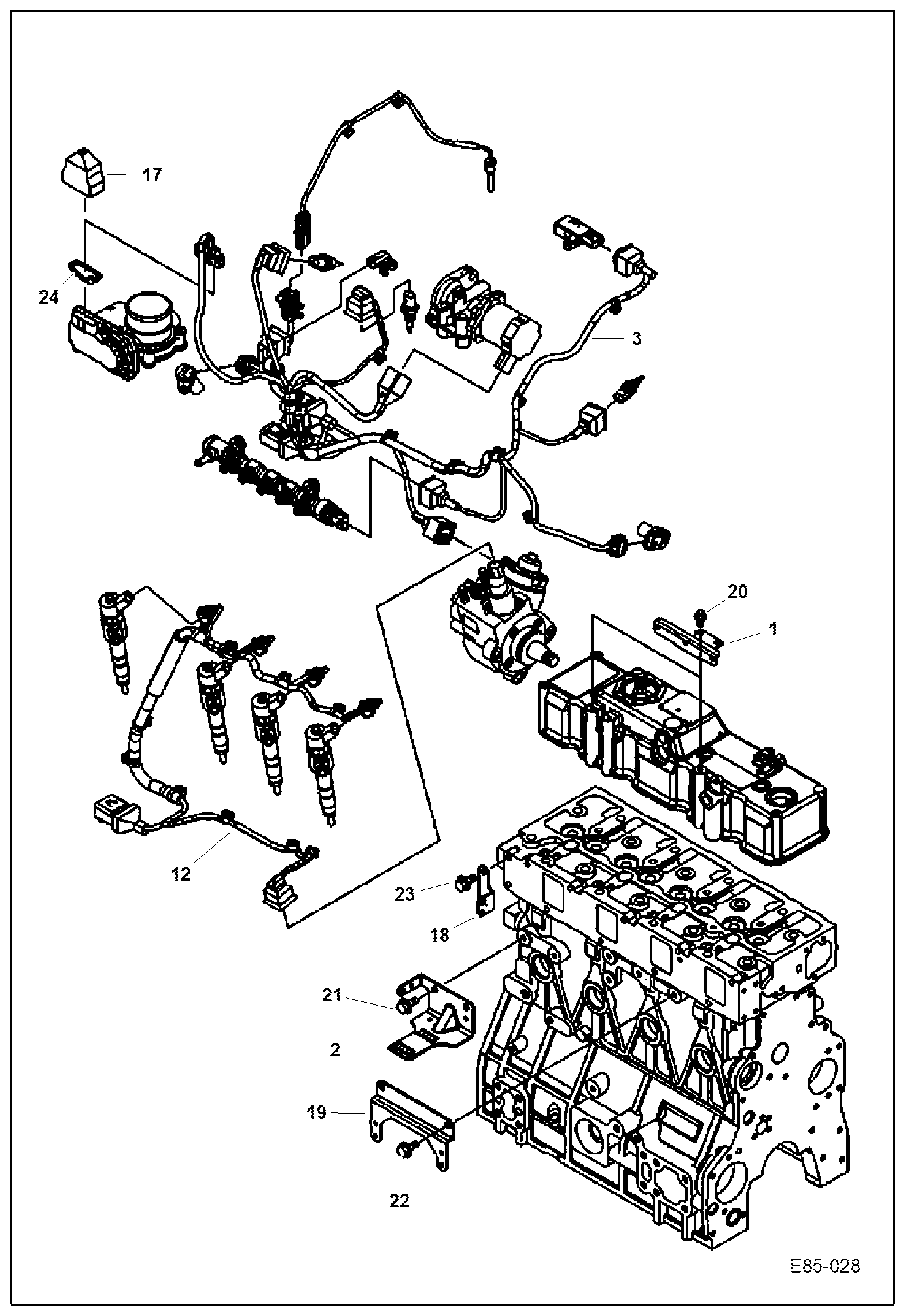 17

24

3

20

1

12

23

18

21

2

19

22

E85-028