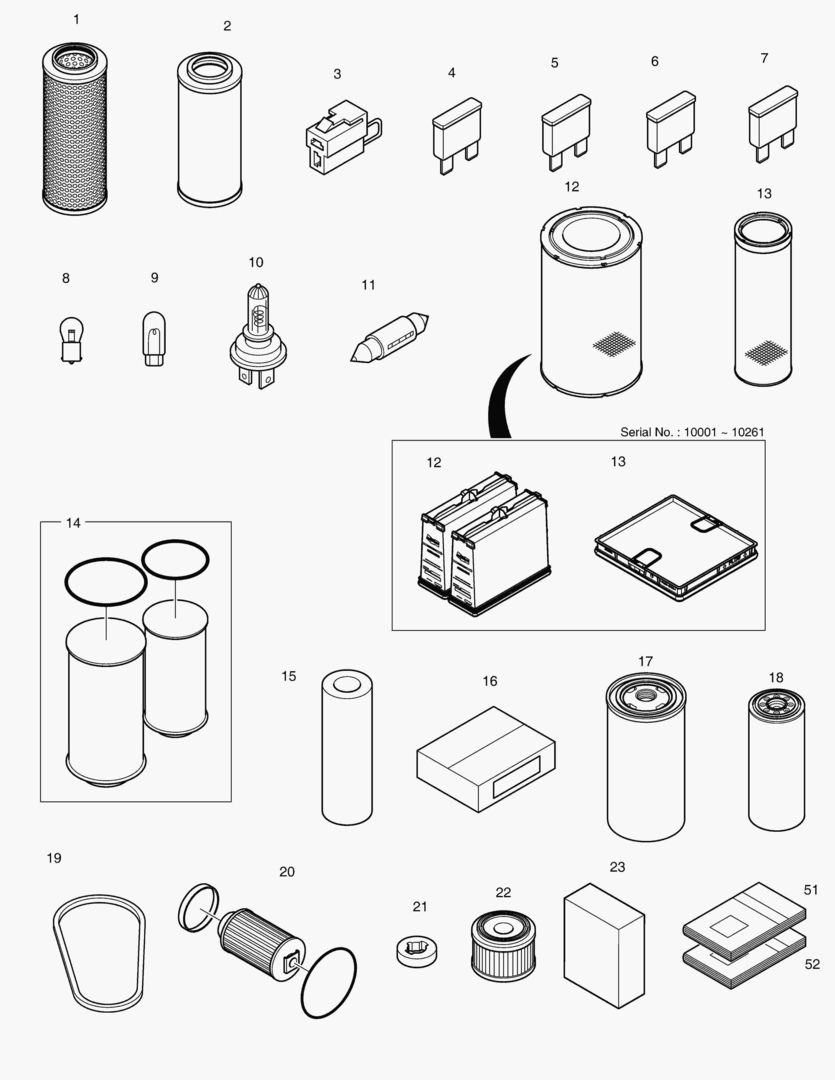 1
2
3
4
5
6
7
8
9
10
11
12
13
Serial No. : 10001 ~ 10261
12
13
14
15
16
17
18
19
20
21
22
23
51
52