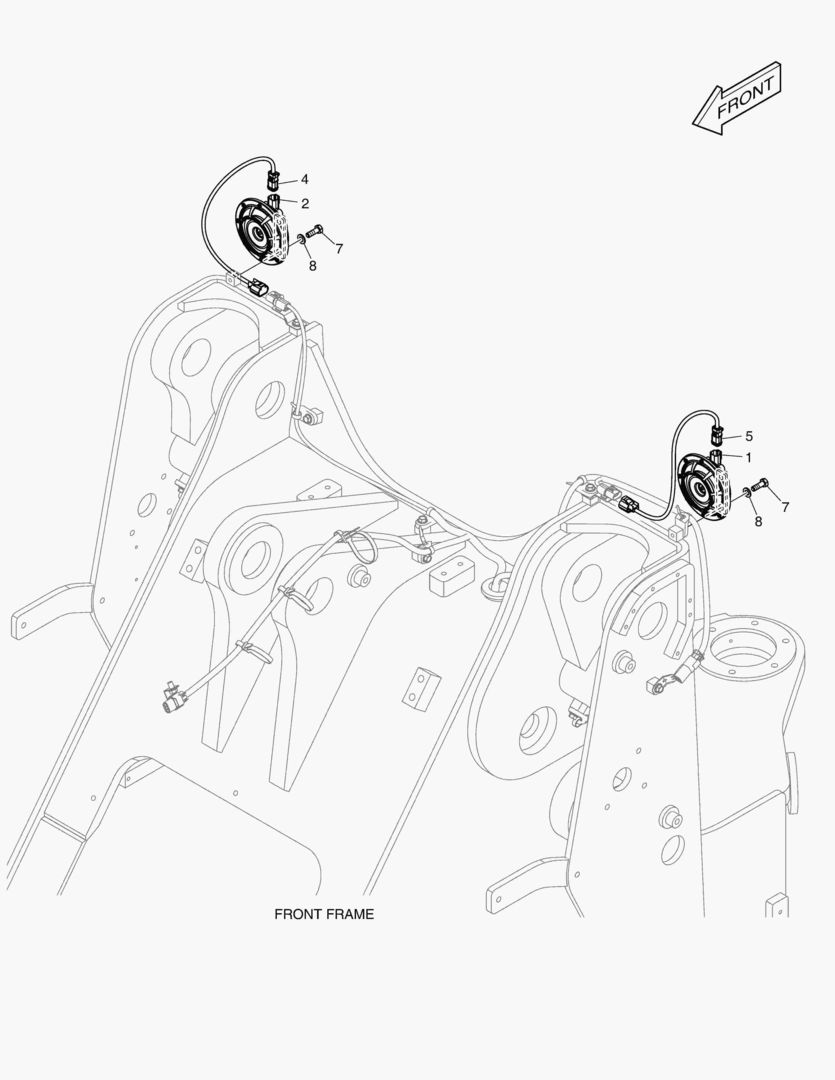 FRONT

4
2
7
8

5
1
7
8

FRONT FRAME