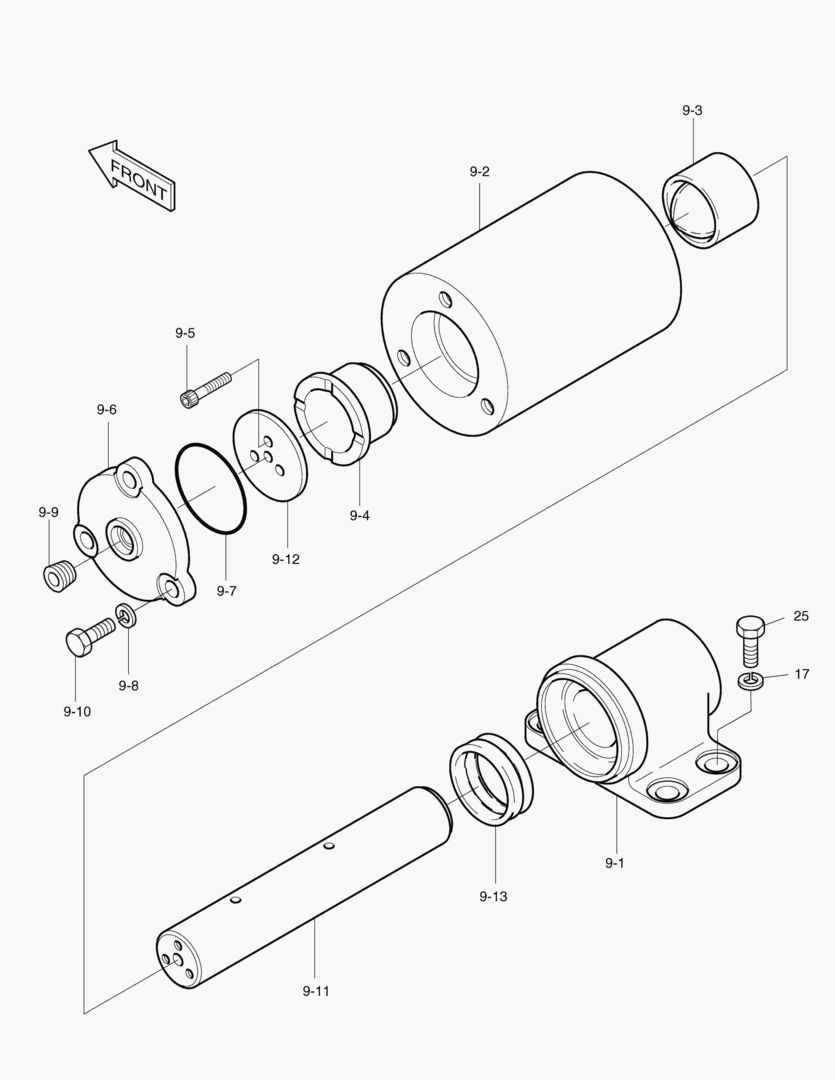 FRONT
9-3
9-2
9-5
9-6
9-9
9-4
9-12
9-7
9-8
9-10
25
17
9-1
9-13
9-11