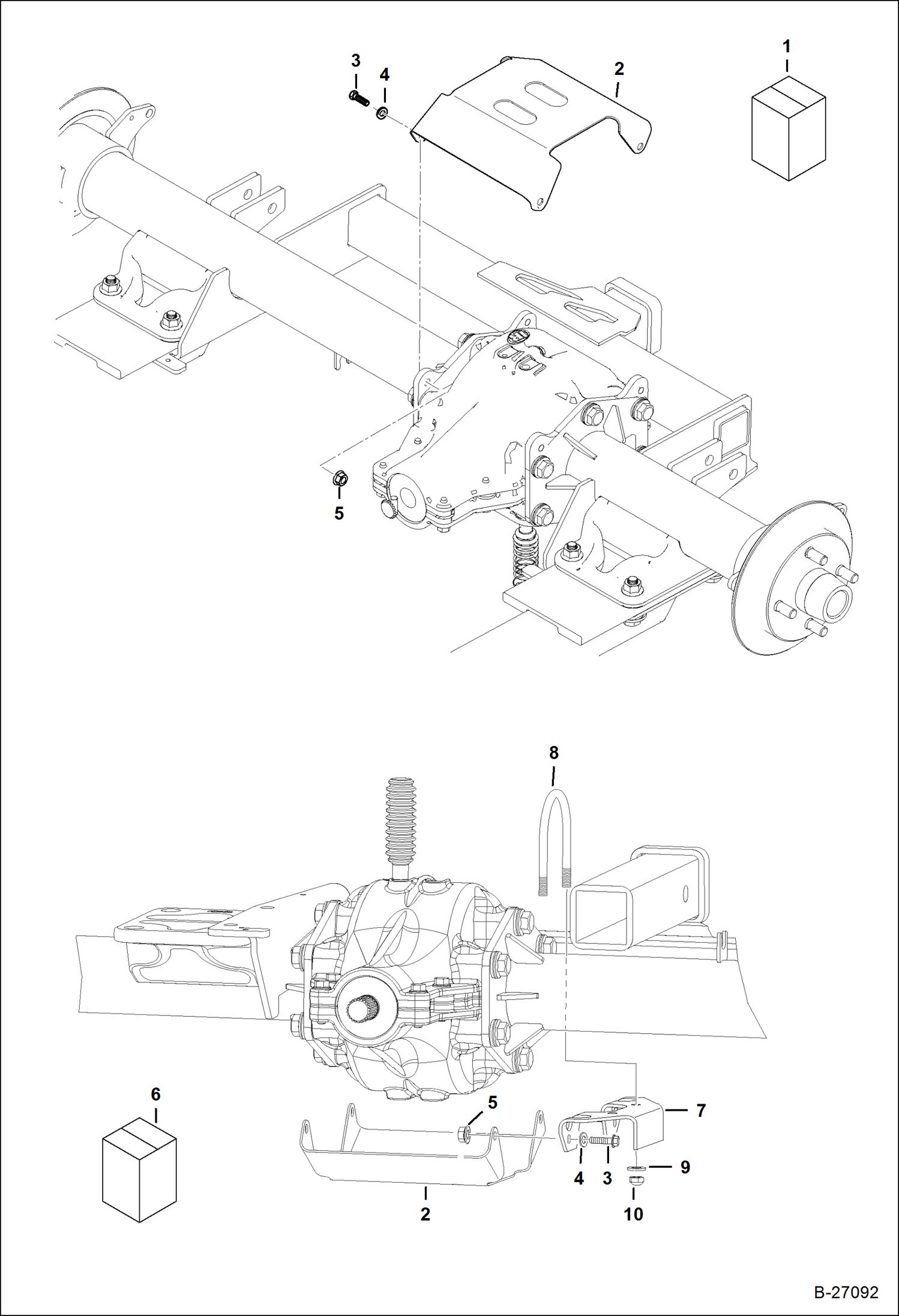 3
4
2
1
5
8
6
5
7
4
3
9
2
10
B-27092