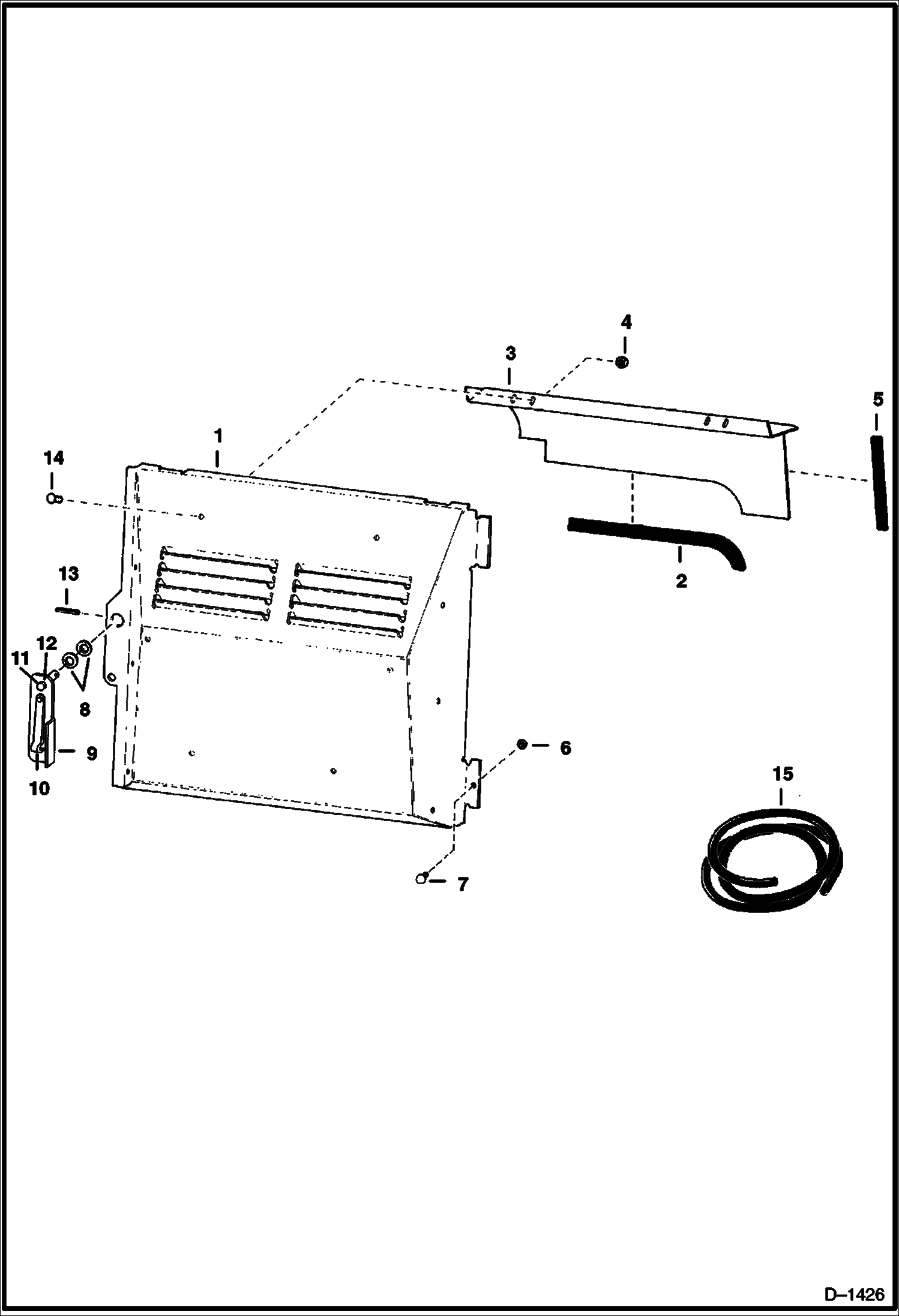 4
3
5
1
14
2
13
12
11
8
9
10
6
15
7
D–1426