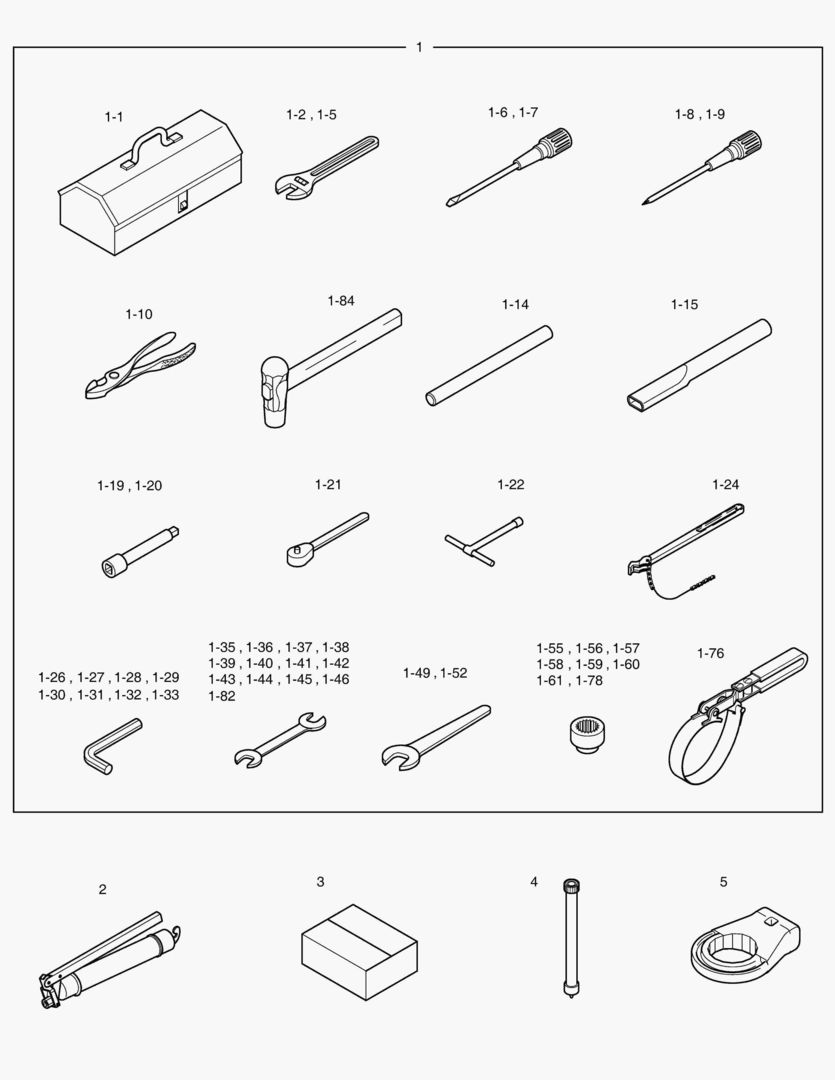 1

1-1

1-2 , 1-5

1-6 , 1-7

1-8 , 1-9

1-10

1-84

1-14

1-15

1-19 , 1-20

1-21

1-22

1-24

1-26 , 1-27 , 1-28 , 1-29
1-30 , 1-31 , 1-32 , 1-33

1-35 , 1-36 , 1-37 , 1-38
1-39 , 1-40 , 1-41 , 1-42
1-43 , 1-44 , 1-45 , 1-46
1-82

1-49 , 1-52

1-55 , 1-56 , 1-57
1-58 , 1-59 , 1-60
1-61 , 1-78

1-76

2

3

4

5