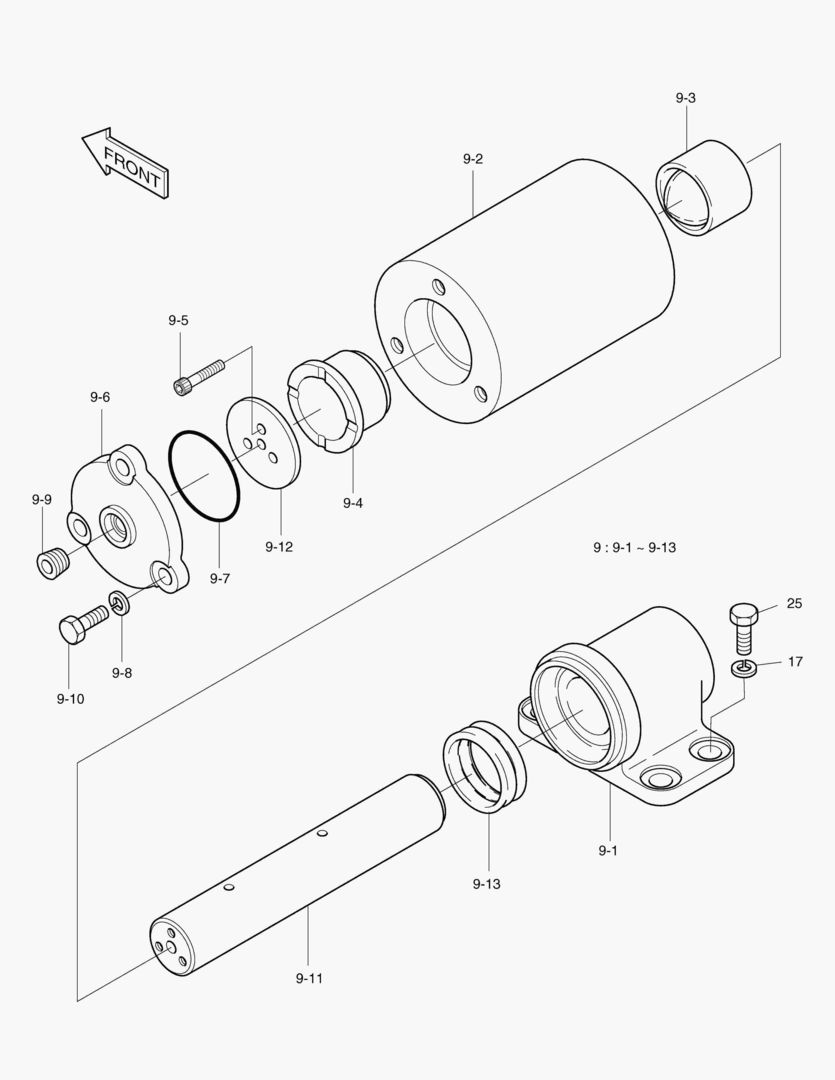 FRONT

9-3

9-2

9-5

9-6

9-4

9-9

9-12

9-7

9 : 9-1 ~ 9-13

9-8

9-10

25

17

9-1

9-13

9-11