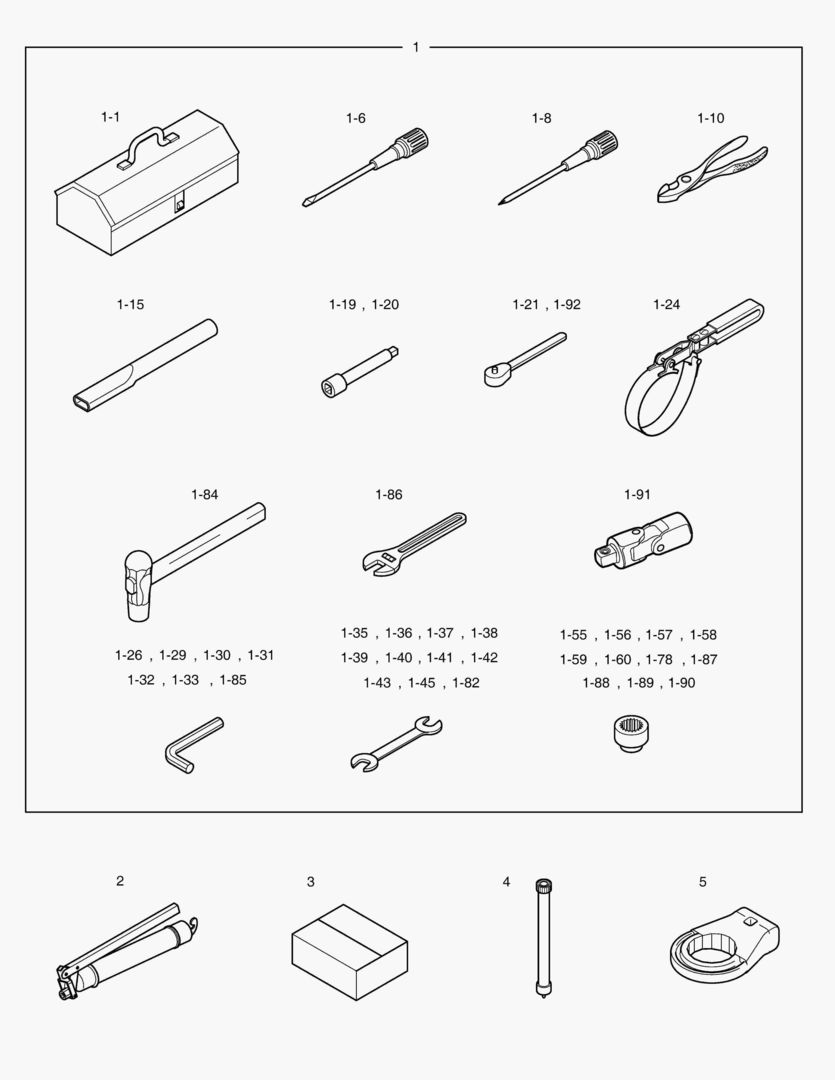 1

1-1

1-6

1-8

1-10

1-15

1-19 , 1-20

1-21 , 1-92

1-24

1-84

1-86

1-91

1-26 , 1-29 , 1-30 , 1-31
1-32 , 1-33 , 1-85

1-35 , 1-36 , 1-37 , 1-38
1-39 , 1-40 , 1-41 , 1-42
1-43 , 1-45 , 1-82

1-55 , 1-56 , 1-57 , 1-58
1-59 , 1-60 , 1-78 , 1-87
1-88 , 1-89 , 1-90

2

3

4

5