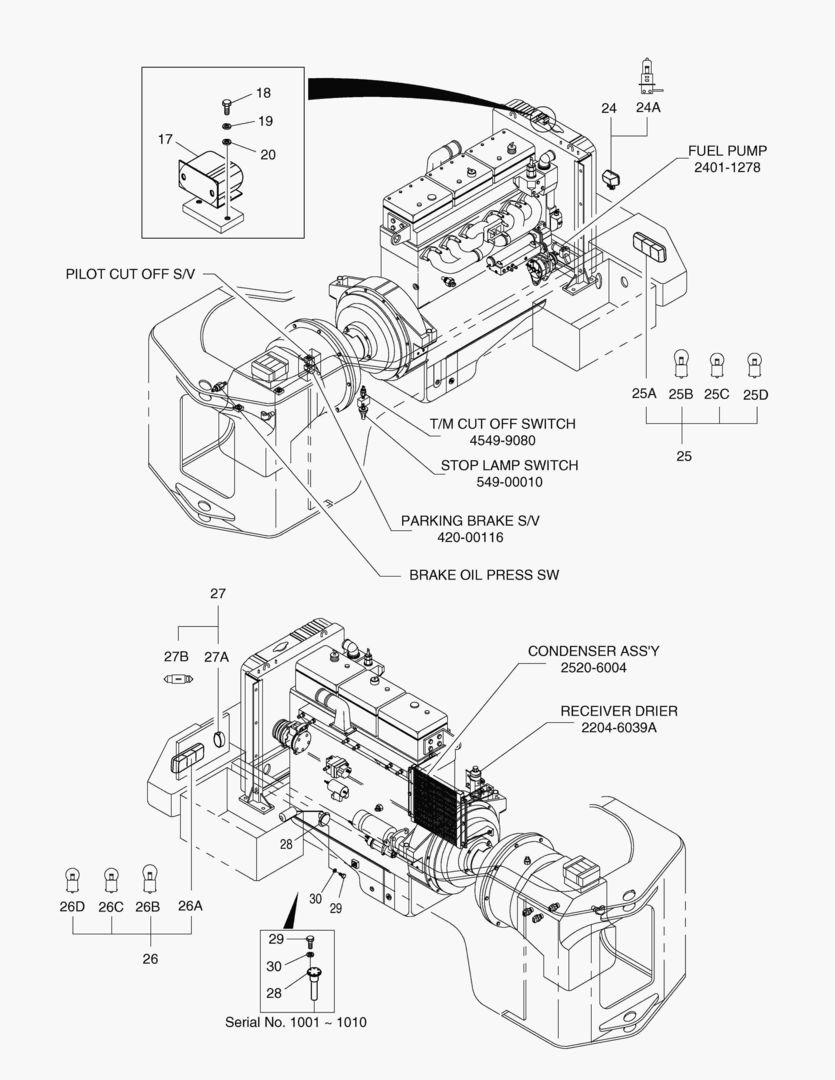 18
19
17
20
24
24A
FUEL PUMP
2401-1278
PILOT CUT OFF S/V
25A 25B 25C 25D
25
T/M CUT OFF SWITCH
4549-9080
STOP LAMP SWITCH
549-00010
PARKING BRAKE S/V
420-00116
BRAKE OIL PRESS SW
27
27B 27A
CONDENSER ASS'Y
2520-6004
RECEIVER DRIER
2204-6039A
28
30
29
26D 26C 26B 26A
26
29
30
28
Serial No. 1001 ~ 1010