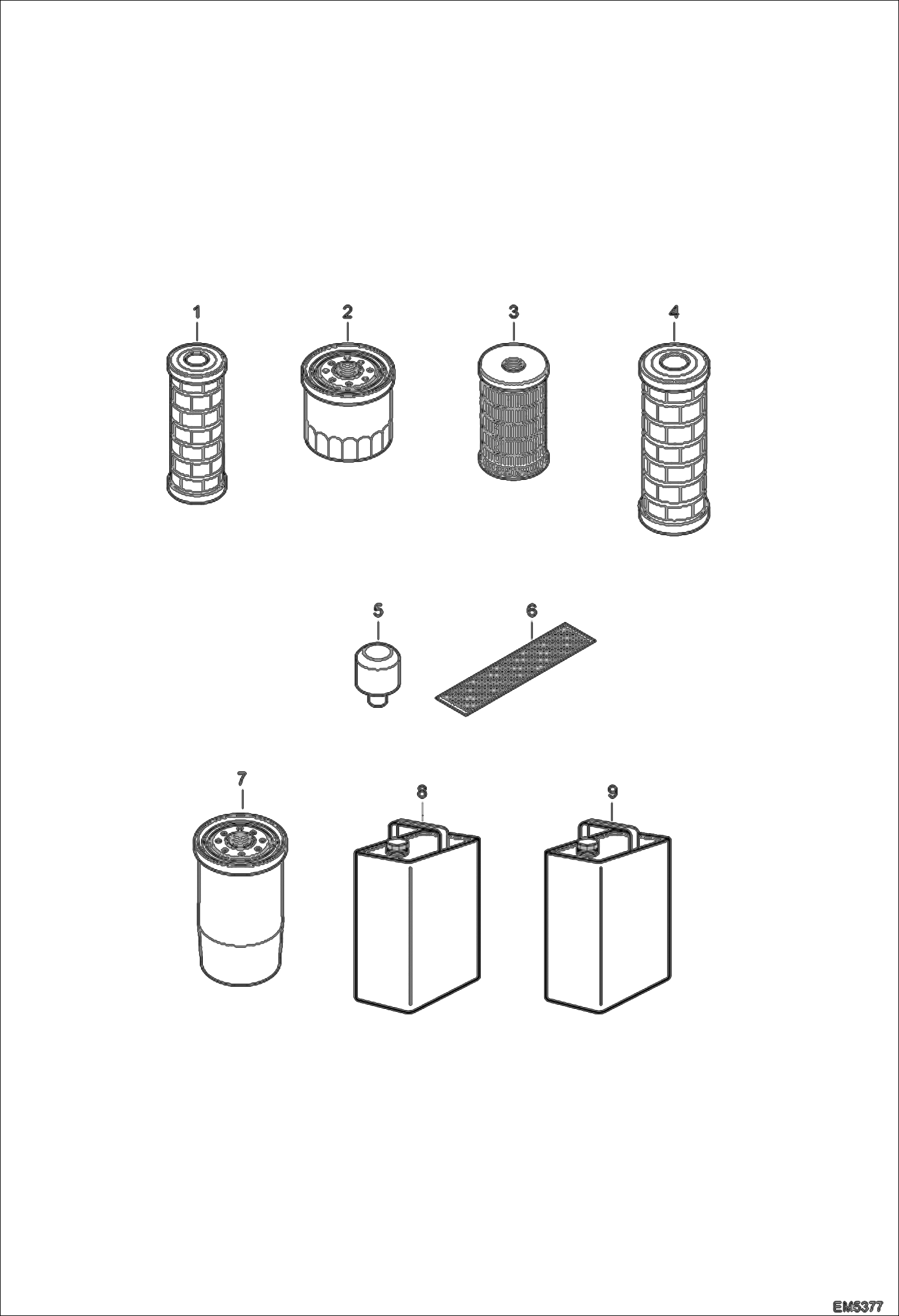 1
2
3
4
5
6
7
8
9
EM5377