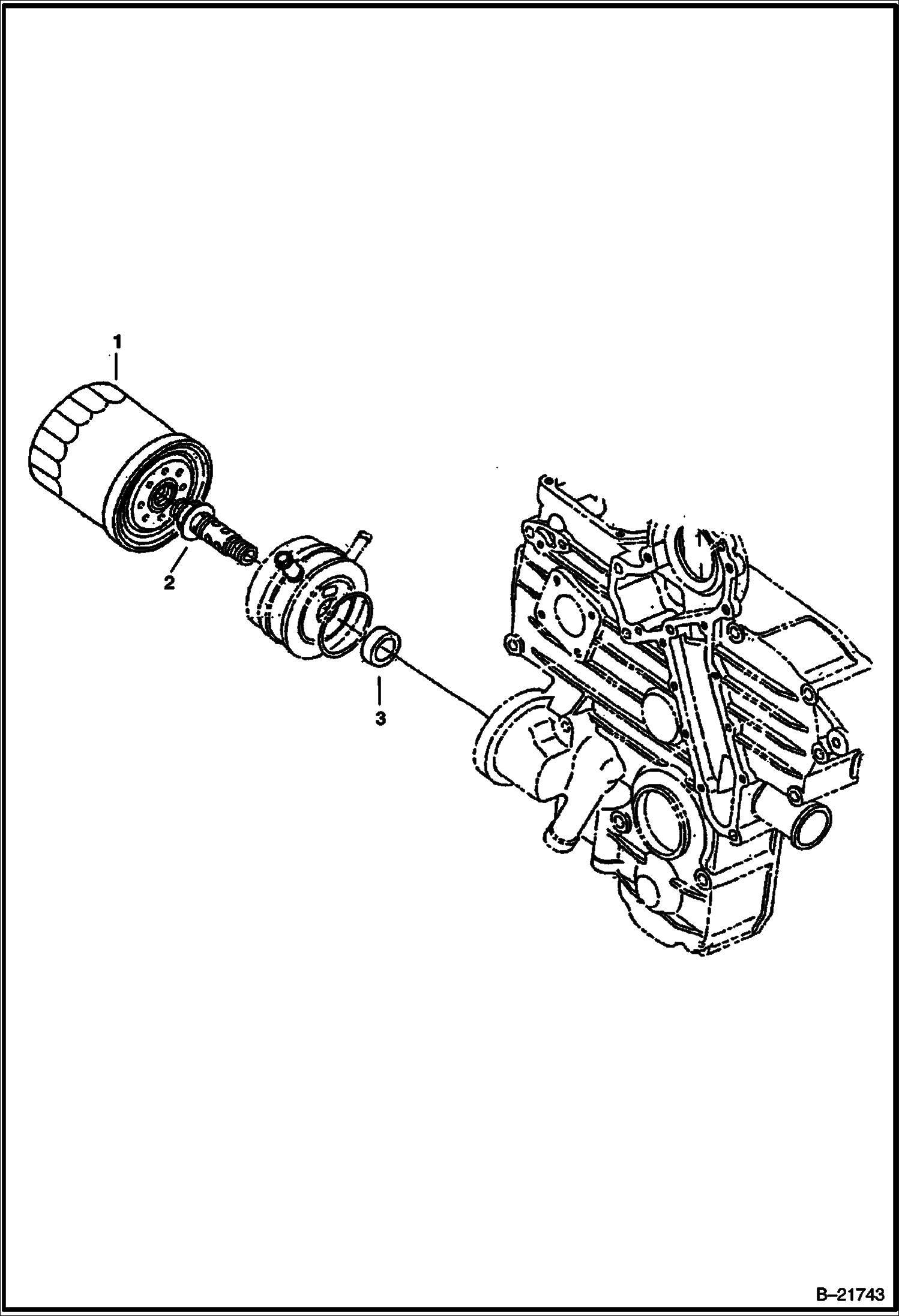 1

2

3

B–21743