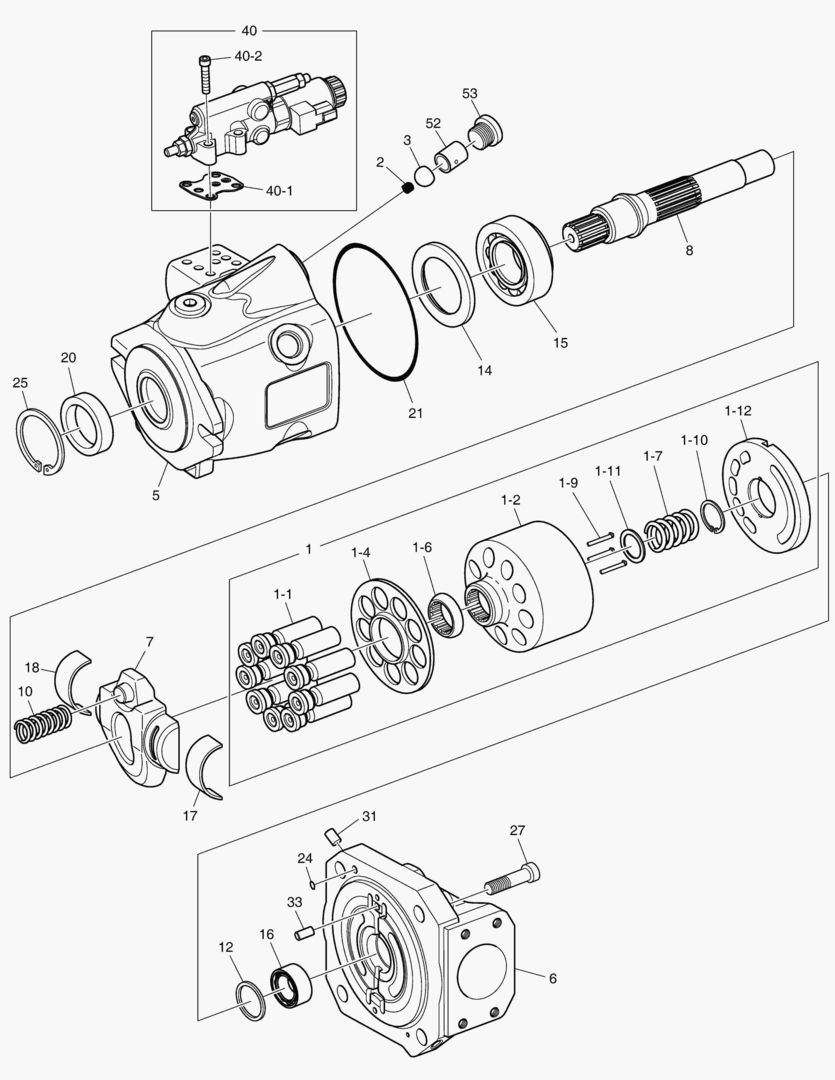 40
40-2
40-1
53
52
3
2
8
15
14
21
20
25
5
1-12
1-10
1-7
1-11
1-9
1-2
1-6
1-4
1
1-1
7
18
10
17
31
27
24
33
16
12
6