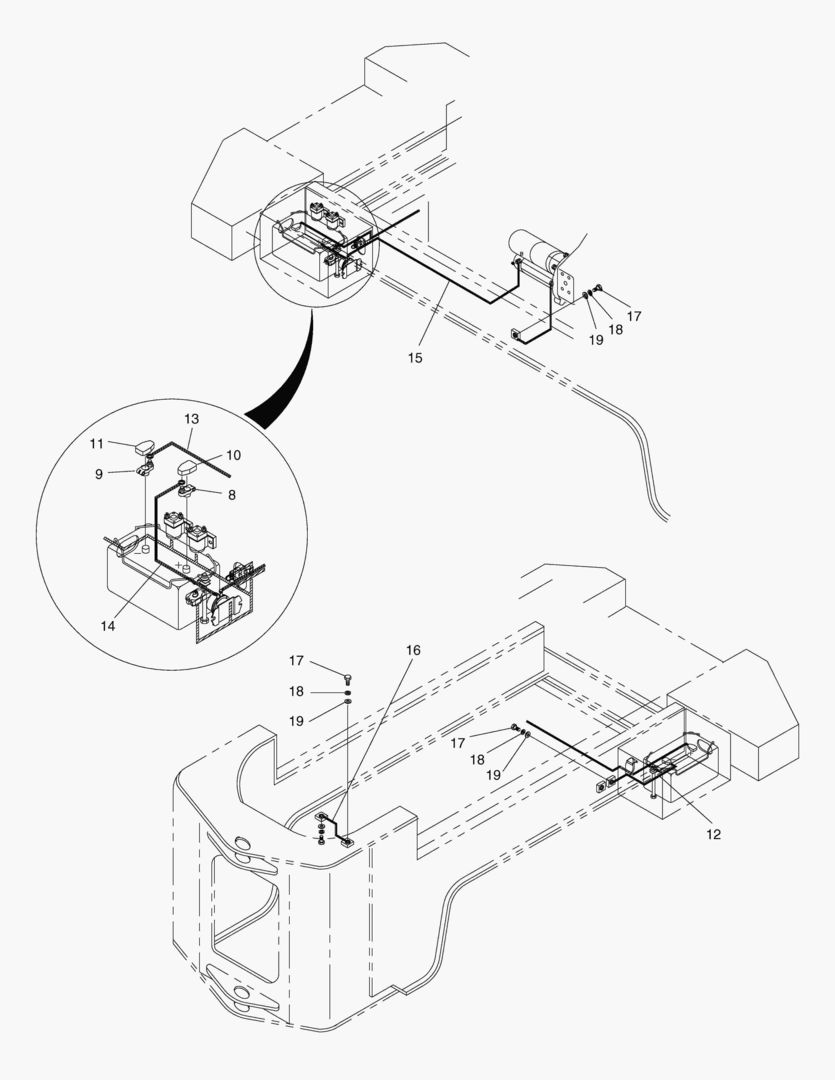 17
18
19
15
13
11
10
9
8
14
16
17
18
19
17
18
19
12