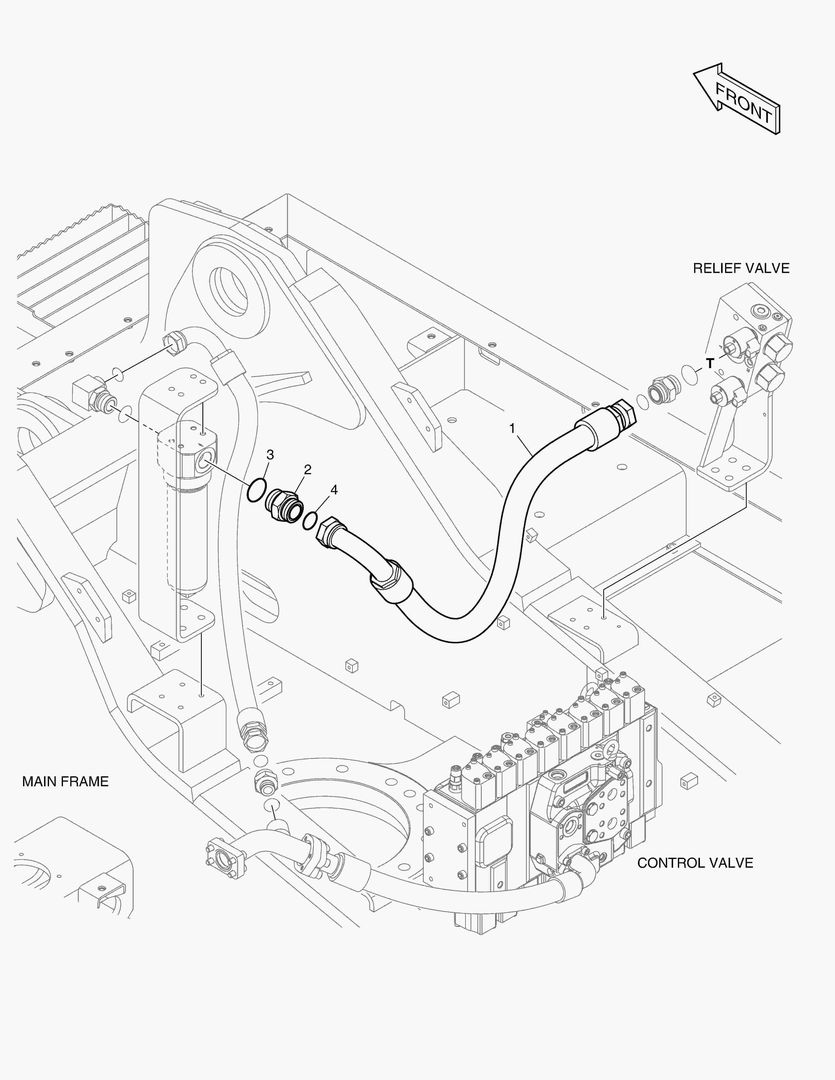 FRONT

RELIEF VALVE

T

1

3

2

4

MAIN FRAME

CONTROL VALVE