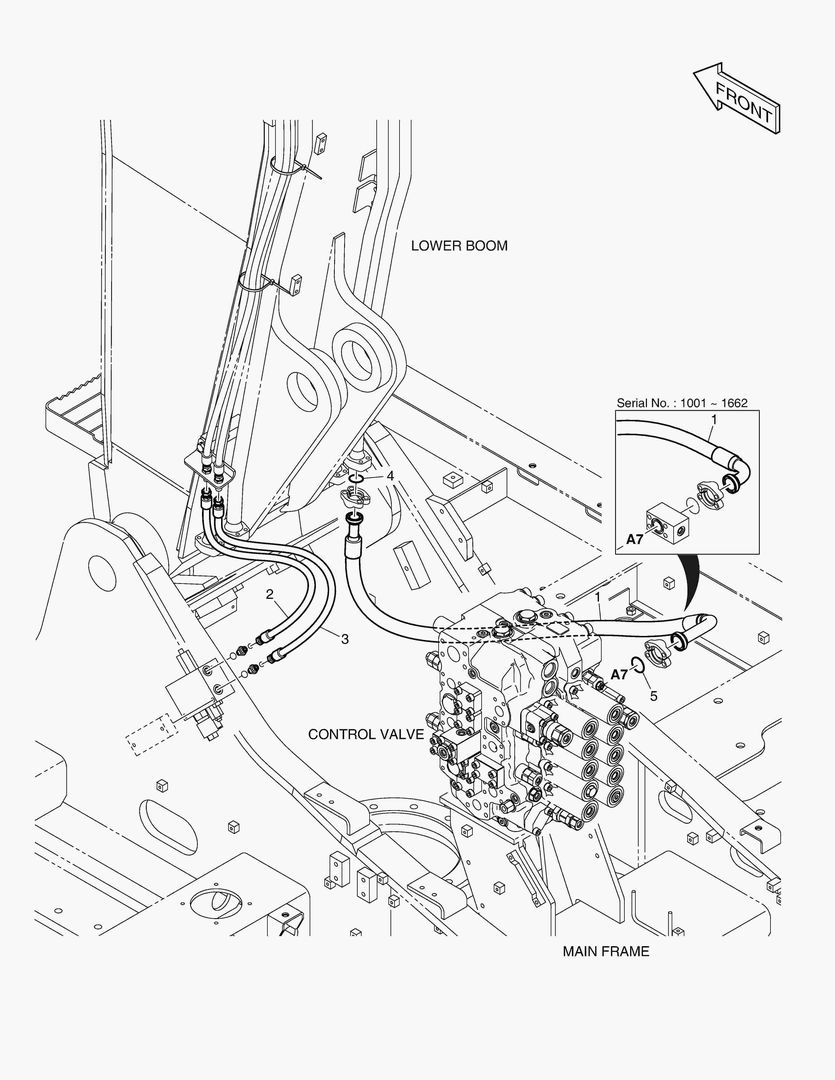 FRONT

LOWER BOOM

Serial No. : 1001 ~ 1662

1

A7

4

2

3

1

A7

5

CONTROL VALVE

MAIN FRAME