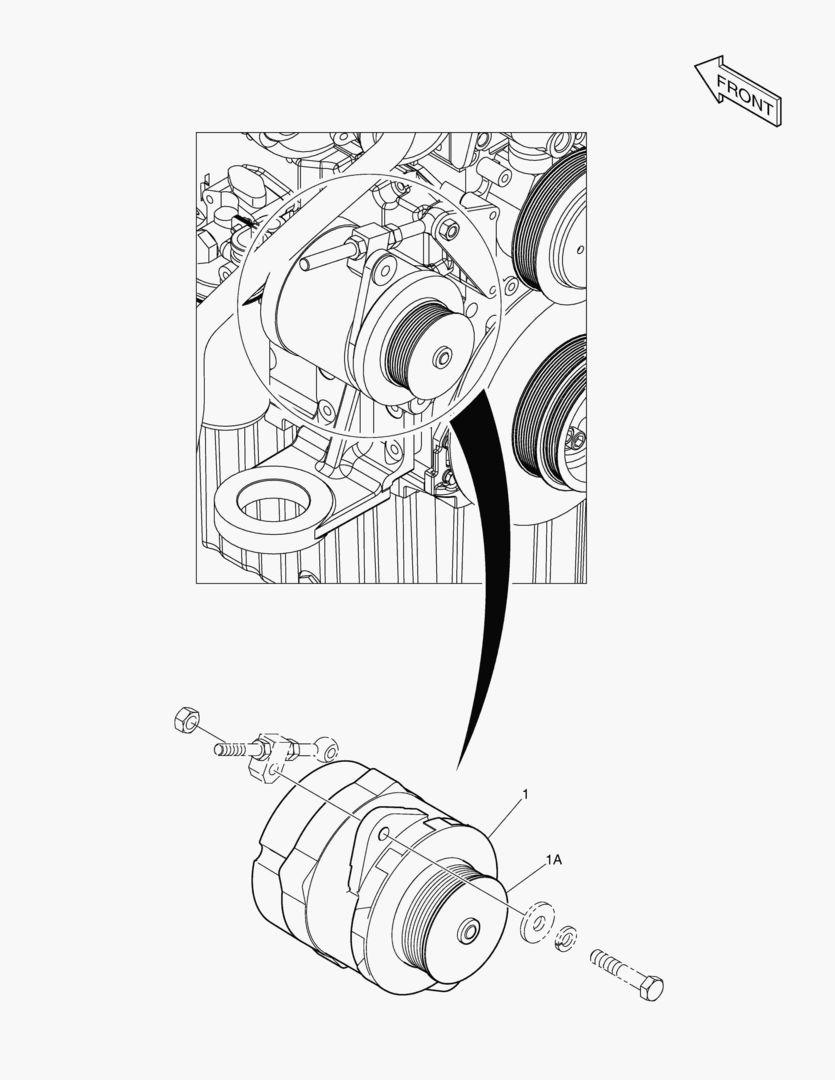 FRONT

1

1A