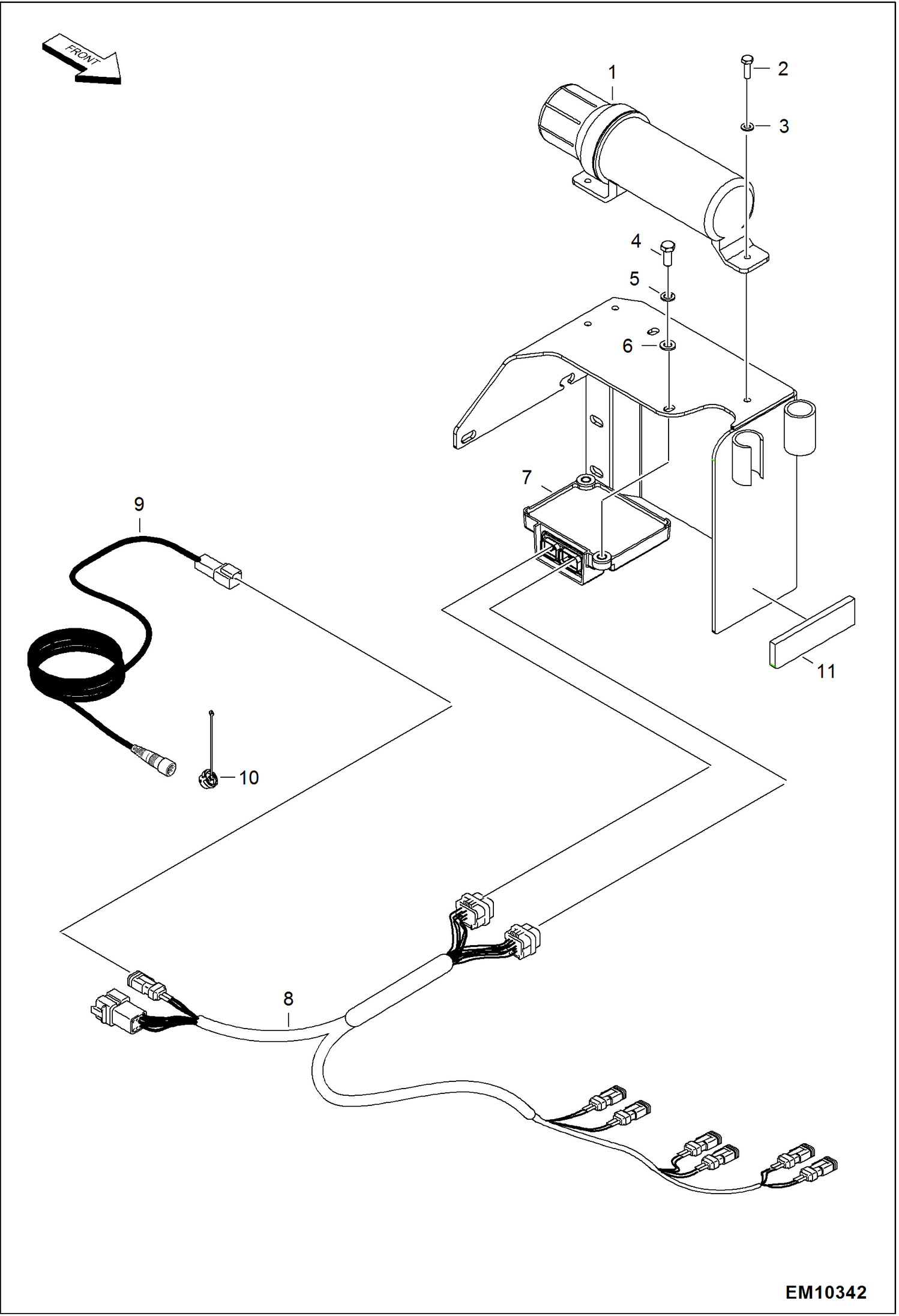 FRONT

1
2
3
4
5
6
7
9
11
10
8

EM10342