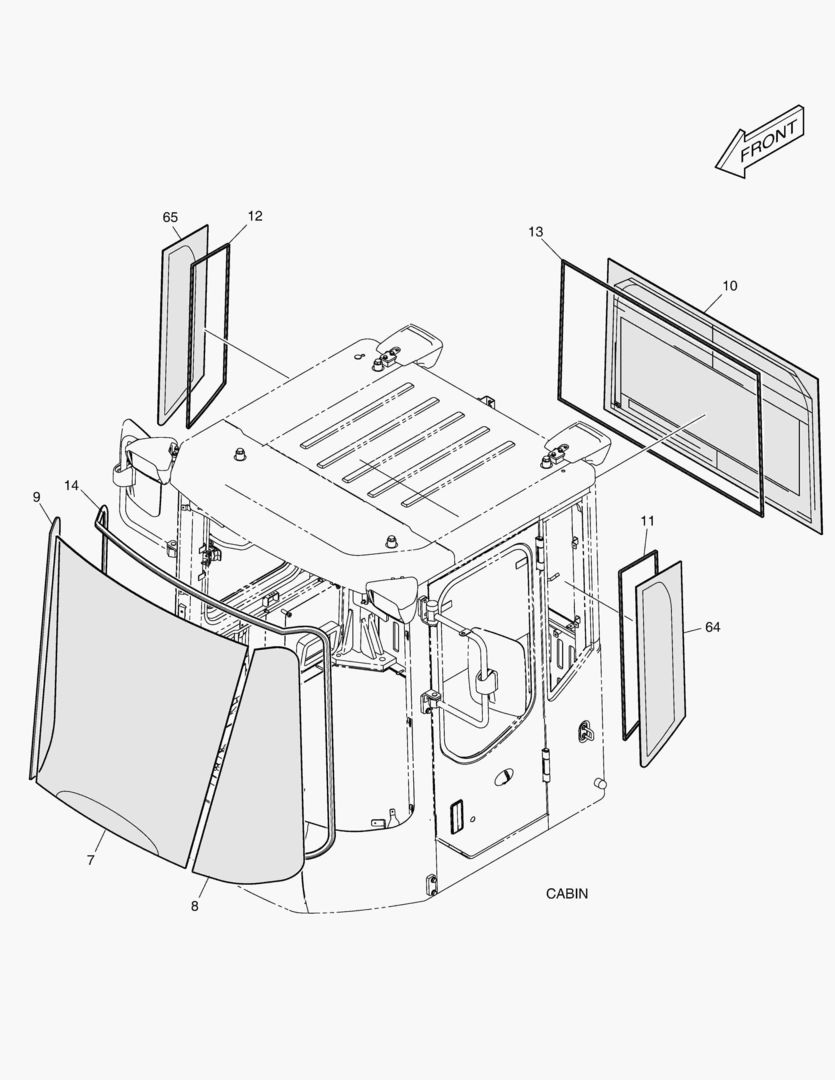 FRONT

65
12
13
10
9
14
11
64
7
8
CABIN