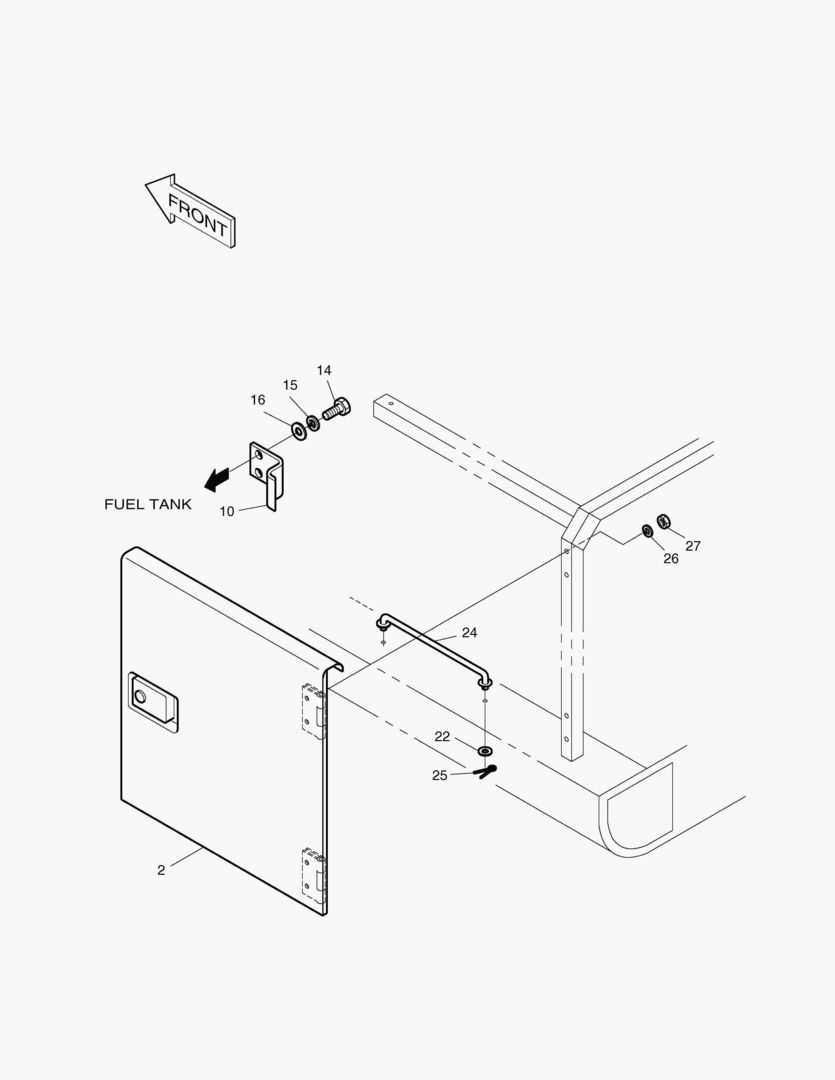 FRONT

14
15
16

FUEL TANK

10

27
26

24

22
25

2