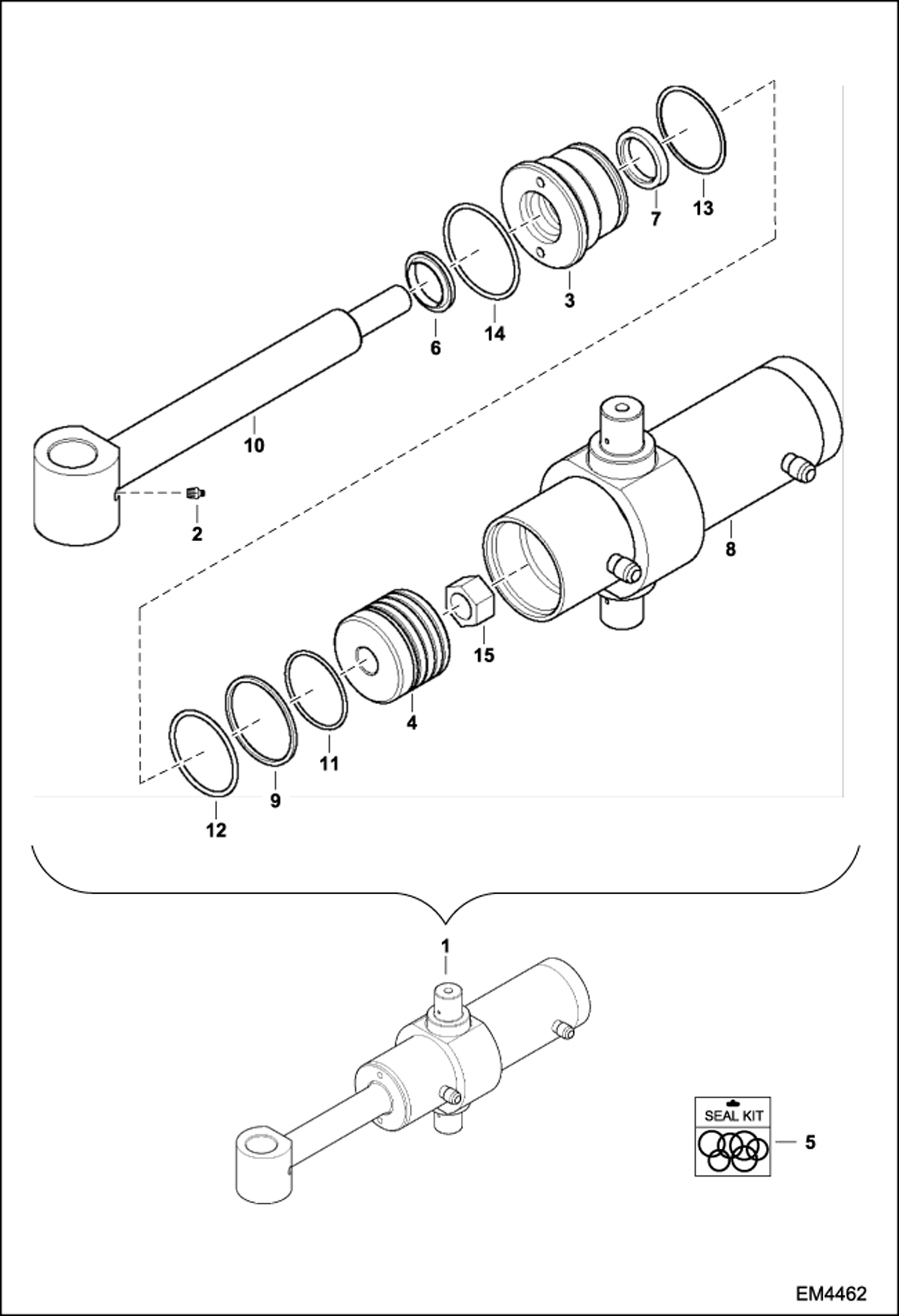 13
7
3
14
6
10
2
8
15
4
11
9
12
1
SEAL KIT
5
EM4462