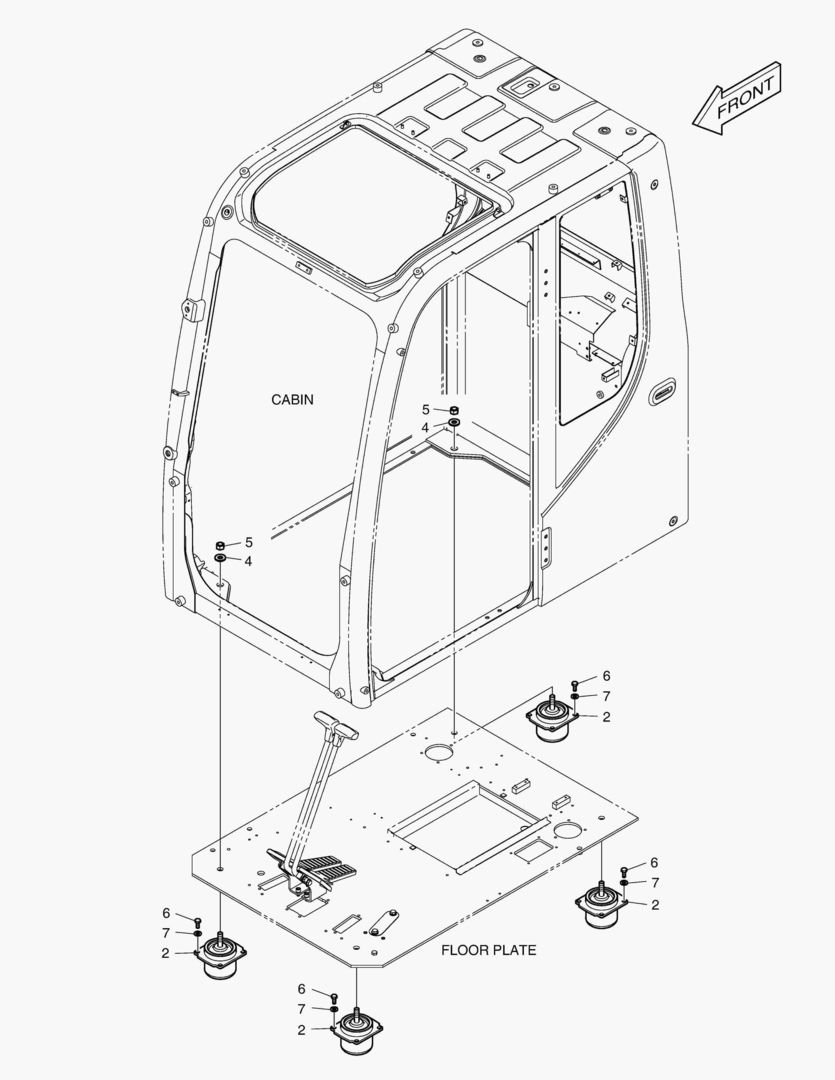 FRONT

CABIN

5
4
5
4

6
7
2

6
7
2

6
7
2

FLOOR PLATE

6
7
2