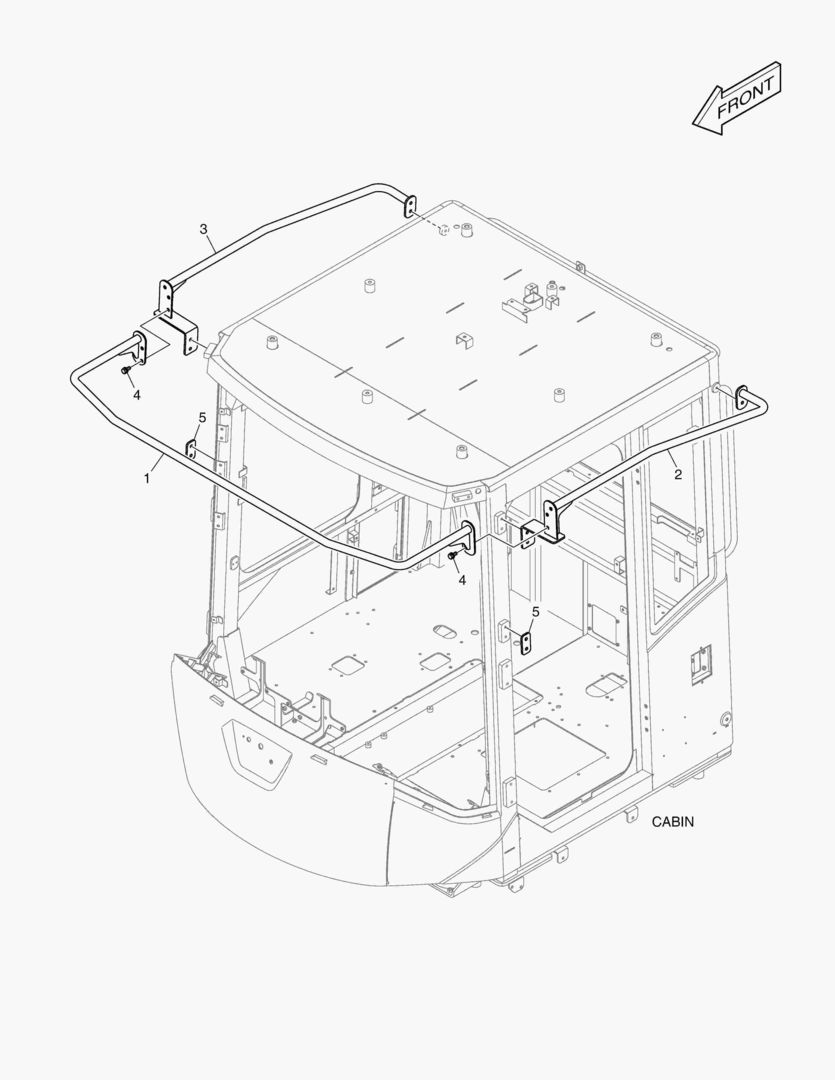 FRONT

3

4

5

1

2

4

5

CABIN