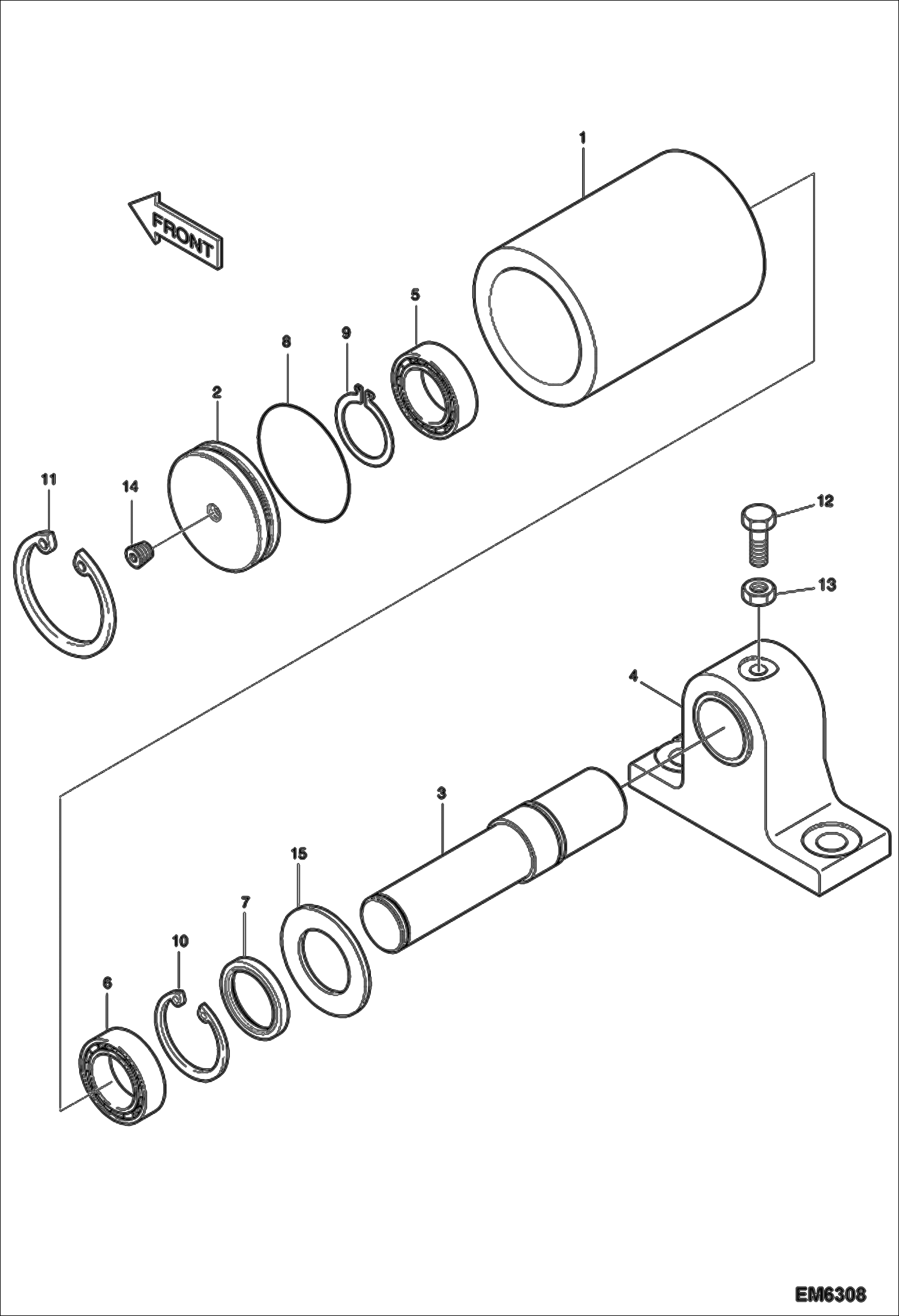 1

FRONT

5

8

9

2

11

14

12

13

4

3

15

7

10

6

EM6308