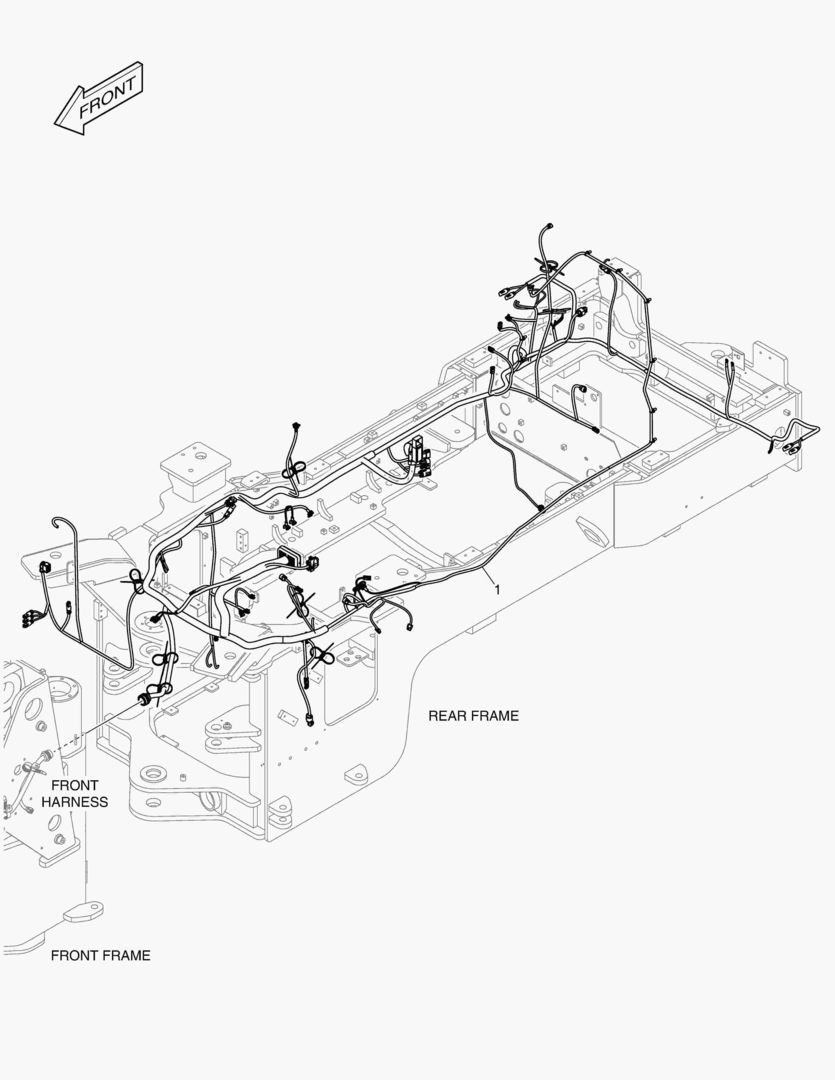 FRONT

1

REAR FRAME

FRONT HARNESS

FRONT FRAME