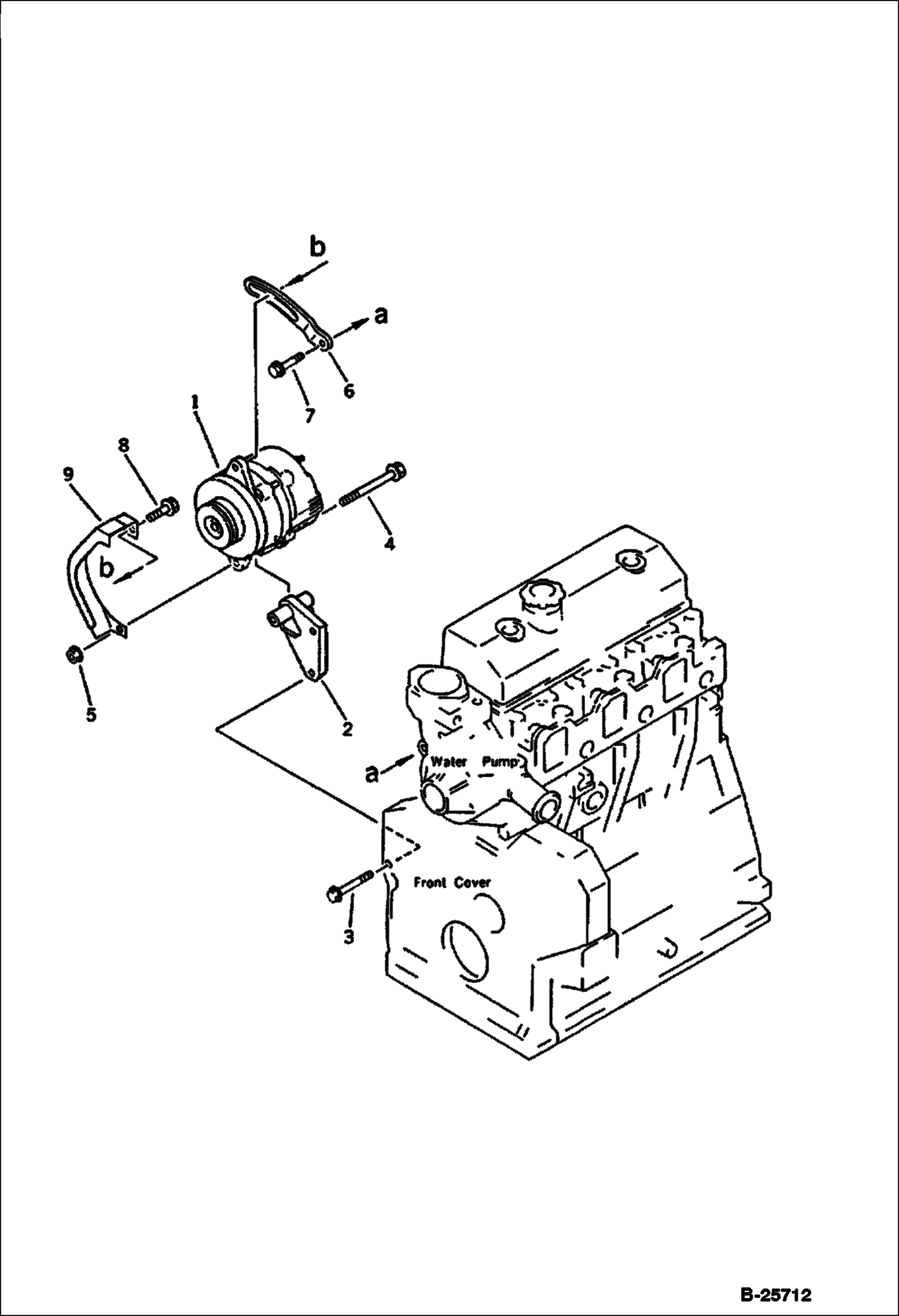 b

a

6

7

1

8

9

4

b

5

2

a

Water Pump

Front Cover

3

B-25712