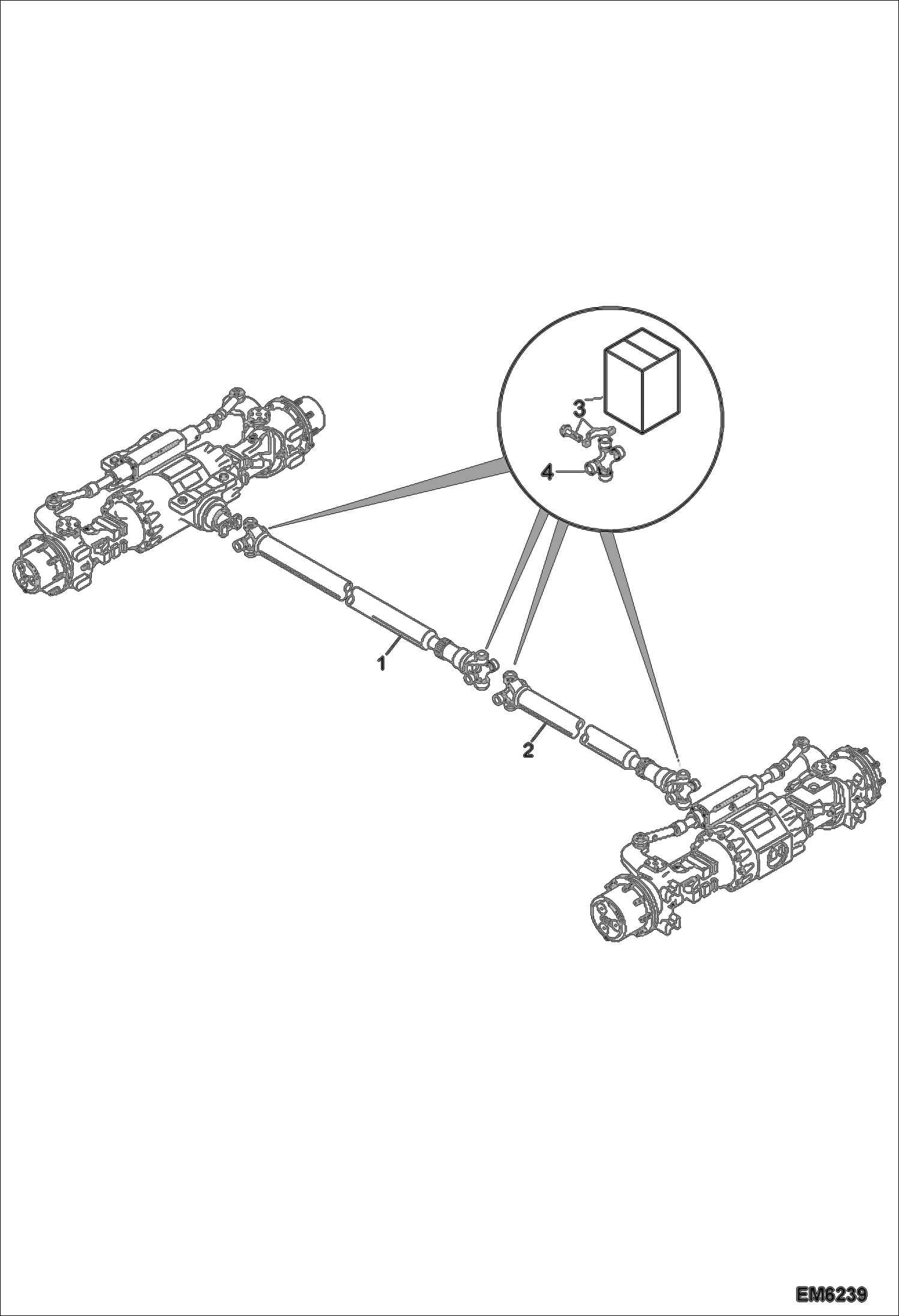 3
4
1
2
EM6239